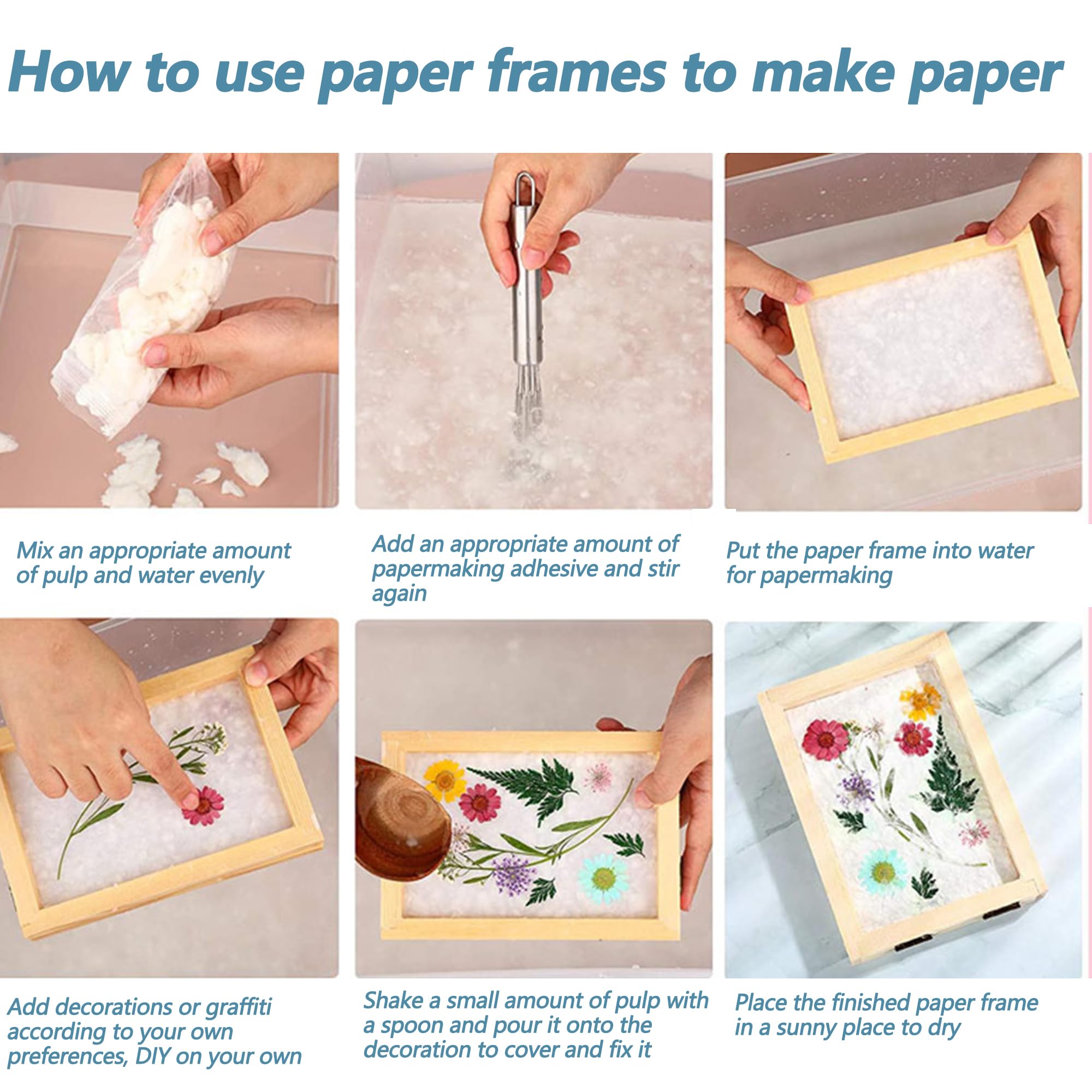 How to use paper frames to make paper

Mix an appropriate amount of pulp and water evenly

Add an appropriate amount of papermaking adhesive and stir again

Put the paper frame into water for papermaking

Add decorations or graffiti according to your own preferences, DIY on your own

Shake a small amount of pulp with a spoon and pour it onto the decoration to cover and fix it

Place the finished paper frame in a sunny place to dry