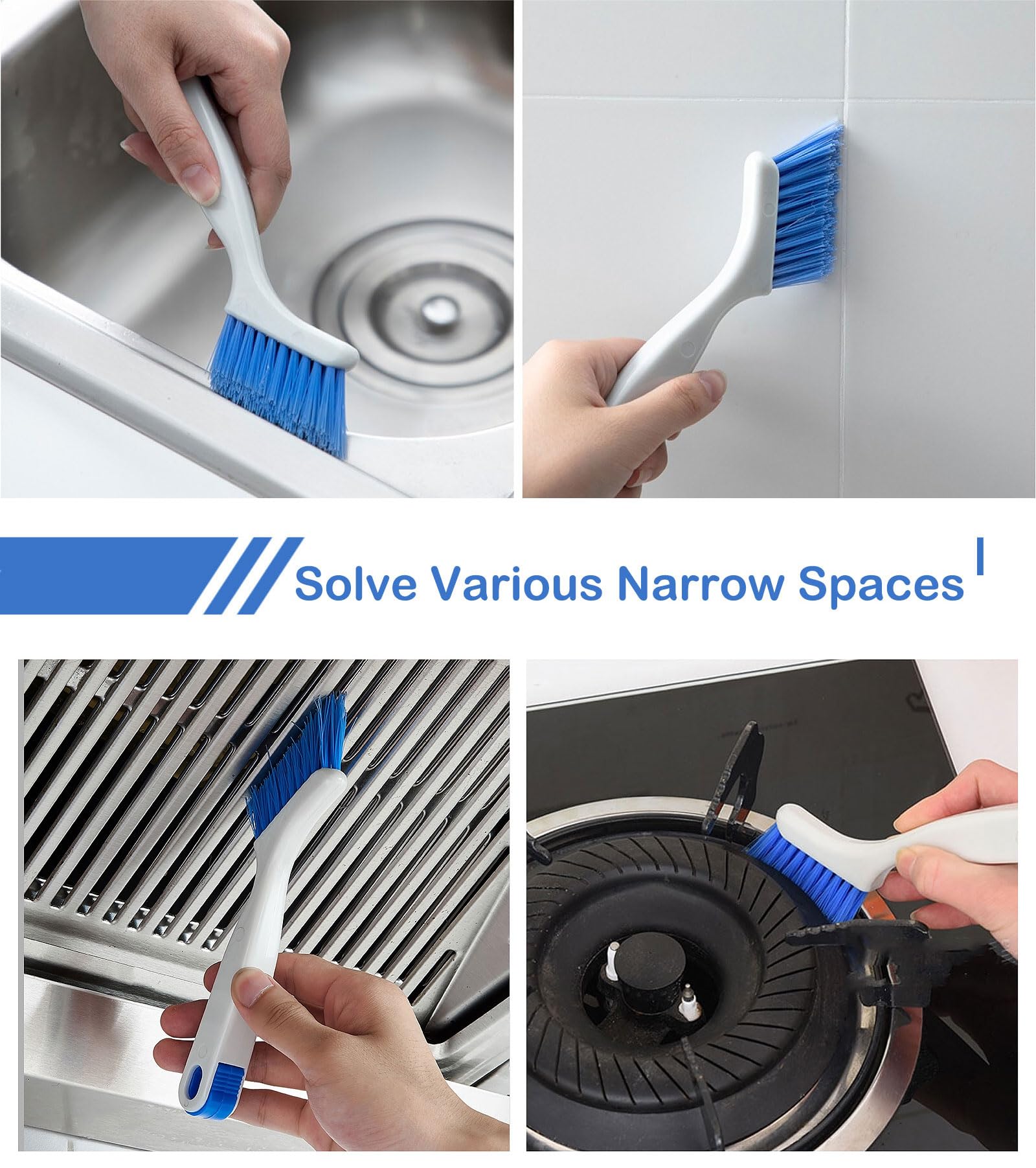 Solve Various Narrow Spaces