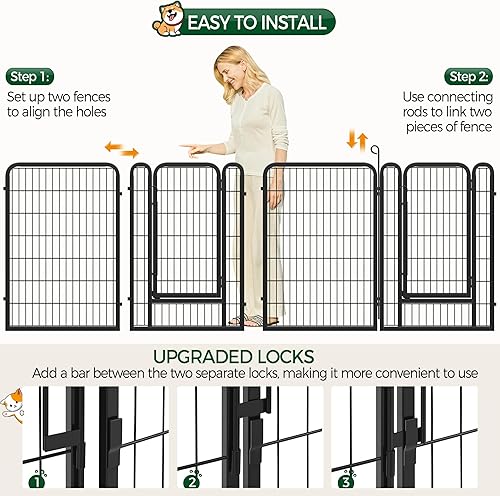 EASY TO INSTALL

Step 1:
Set up two fences to align the holes

Step 2:
Use connecting rods to link two pieces of fence

UPGRADED LOCKS
Add a bar between the two separate locks, making it more convenient to use

1

2

3