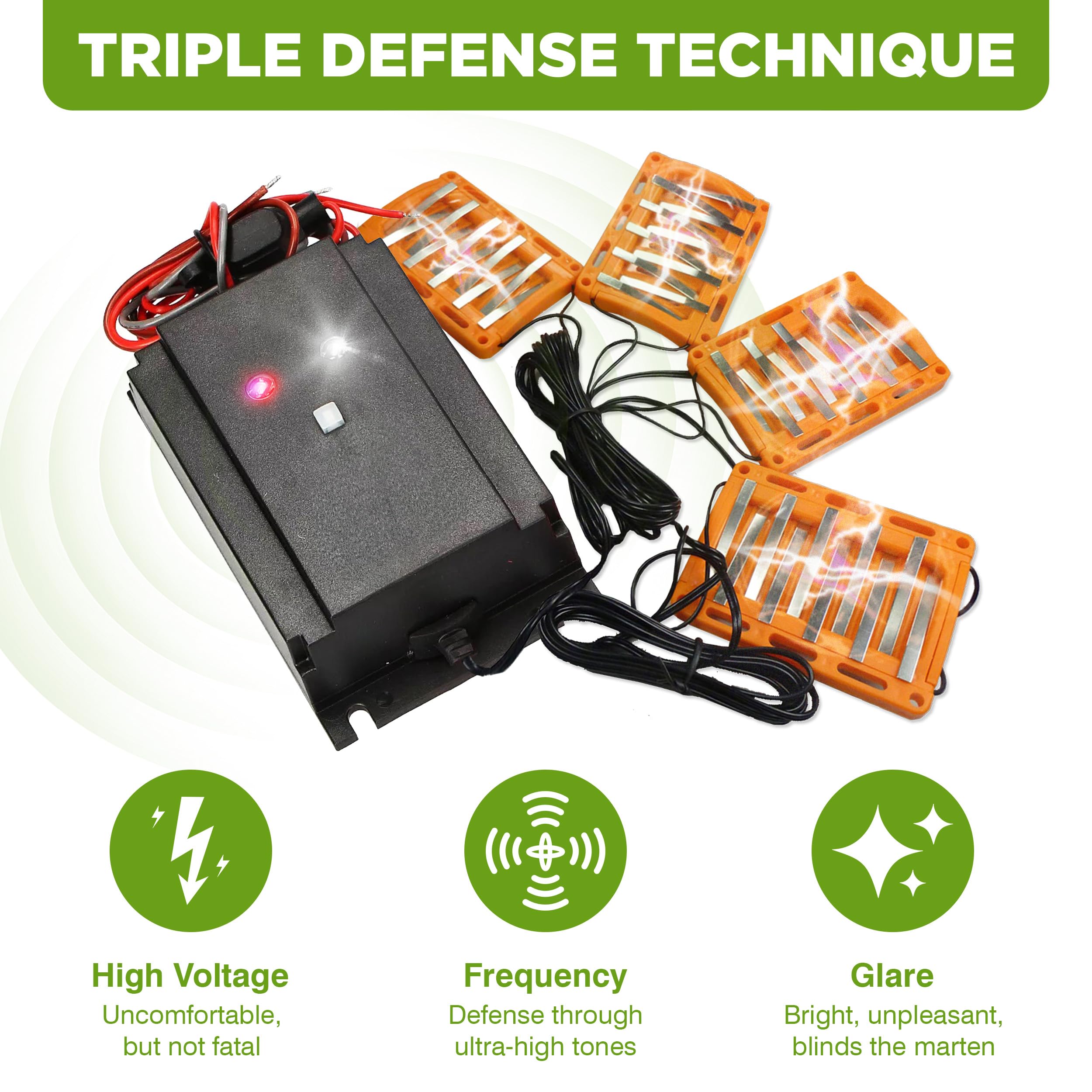 TRIPLE DEFENSE TECHNIQUE

High Voltage
Uncomfortable, but not fatal

Frequency
Defense through ultra-high tones

Glare
Bright, unpleasant, blinds the marten