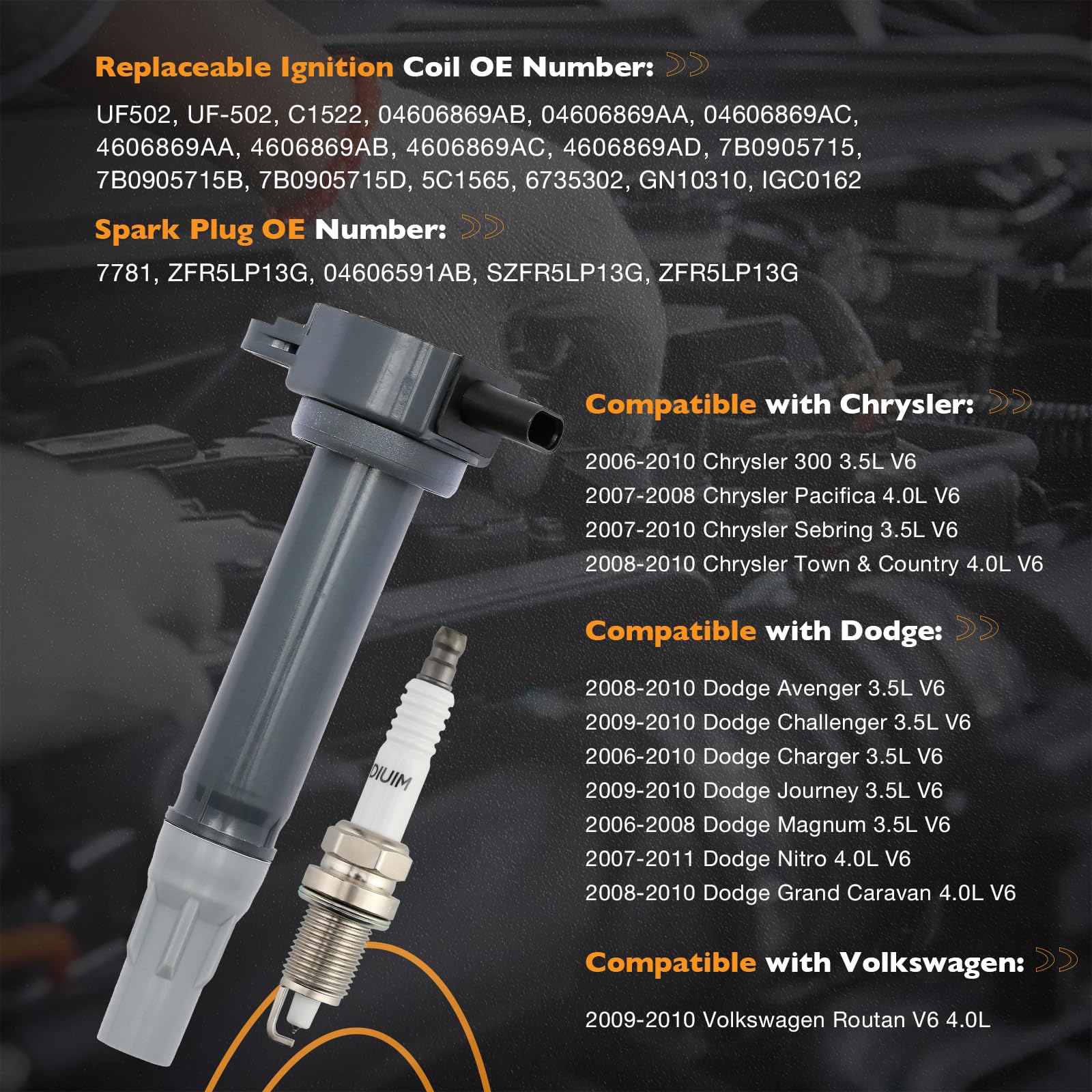 Replaceable Ignition Coil OE Number:

UF502, UF-502, C1522, 04606869AB, 04606869AA, 04606869AC, 4606869AA, 4606869AB, 4606869AC, 4606869AD, 7B0905715, 7B0905715B, 7B0905715D, 5C1565, 6735302, GN10310, IGC0162

Spark Plug OE Number:

7781, ZFR5LP13G, 04606591AB, SZFR5LP13G, ZFR5LP13G

DIUIM

Compatible with Chrysler:

2006-2010 Chrysler 300 3.5L V6
2007-2008 Chrysler Pacifica 4.0L V6
2007-2010 Chrysler Sebring 3.5L V6
2008-2010 Chrysler Town & Country 4.0L V6

Compatible with Dodge:

2008-2010 Dodge Avenger 3.5L V6
2009-2010 Dodge Challenger 3.5L V6
2006-2010 Dodge Charger 3.5L V6
2009-2010 Dodge Journey 3.5L V6
2006-2008 Dodge Magnum 3.5L V6
2007-2011 Dodge Nitro 4.0L V6
2008-2010 Dodge Grand Caravan 4.0L V6

Compatible with Volkswagen:

2009-2010 Volkswagen Routan V6 4.0L