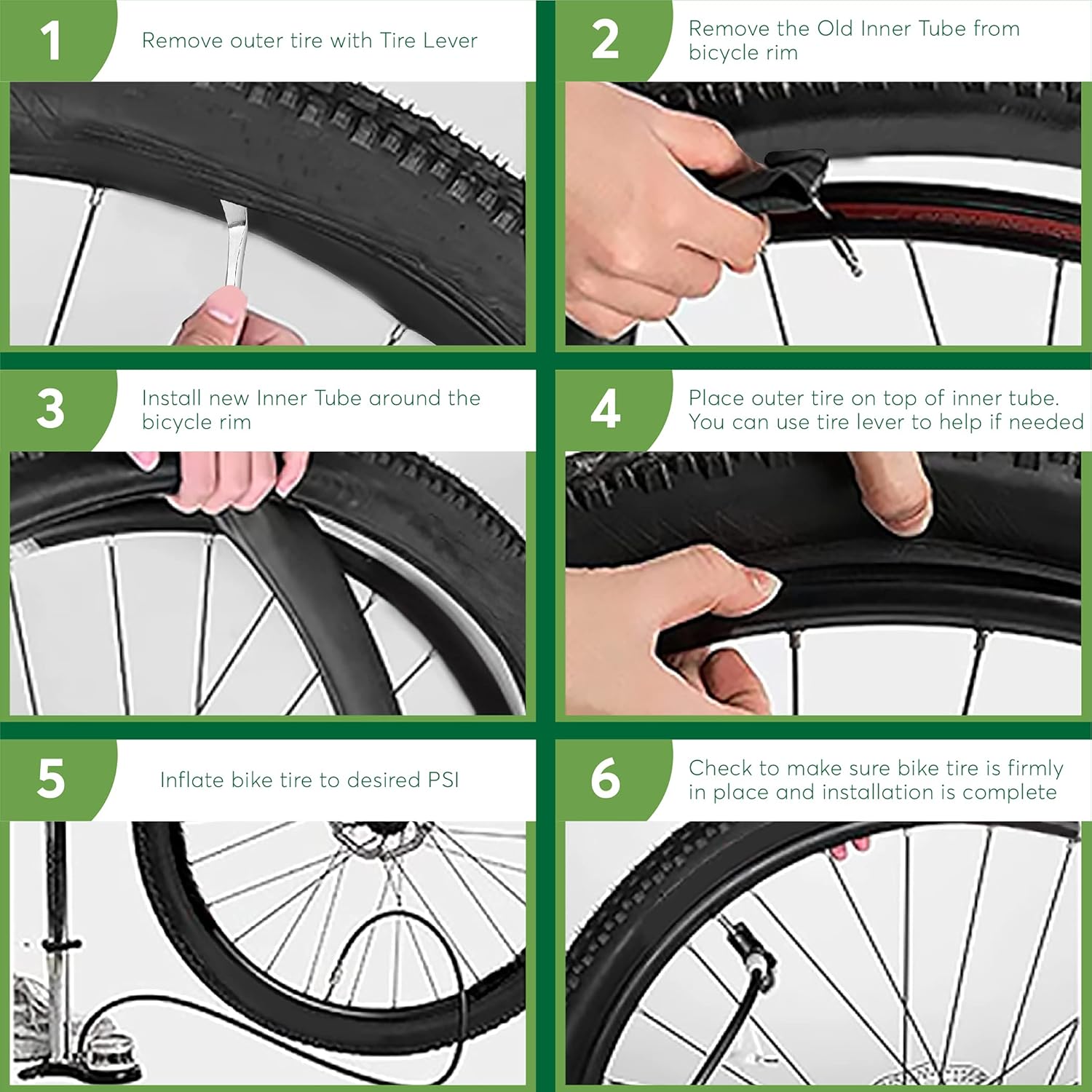 1

Remove outer tire with Tire Lever

2

Remove the Old Inner Tube from bicycle rim

3

Install new Inner Tube around the bicycle rim

4

Place outer tire on top of inner tube. You can use tire lever to help if needed

5

Inflate bike tire to desired PSI

6

Check to make sure bike tire is firmly in place and installation is complete