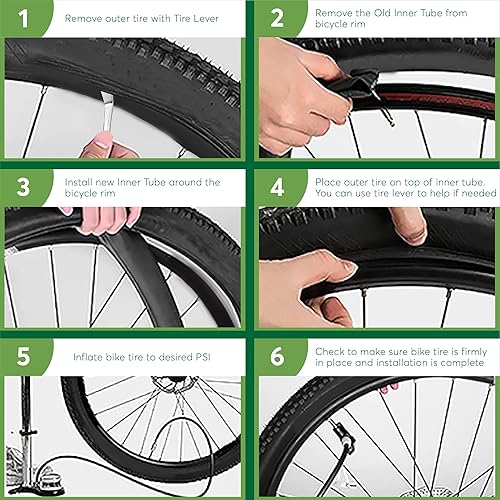 1
Remove outer tire with Tire Lever

2
Remove the Old Inner Tube from bicycle rim

3
Install new Inner Tube around the bicycle rim

4
Place outer tire on top of inner tube. You can use tire lever to help if needed

5
Inflate bike tire to desired PSI

6
Check to make sure bike tire is firmly in place and installation is complete