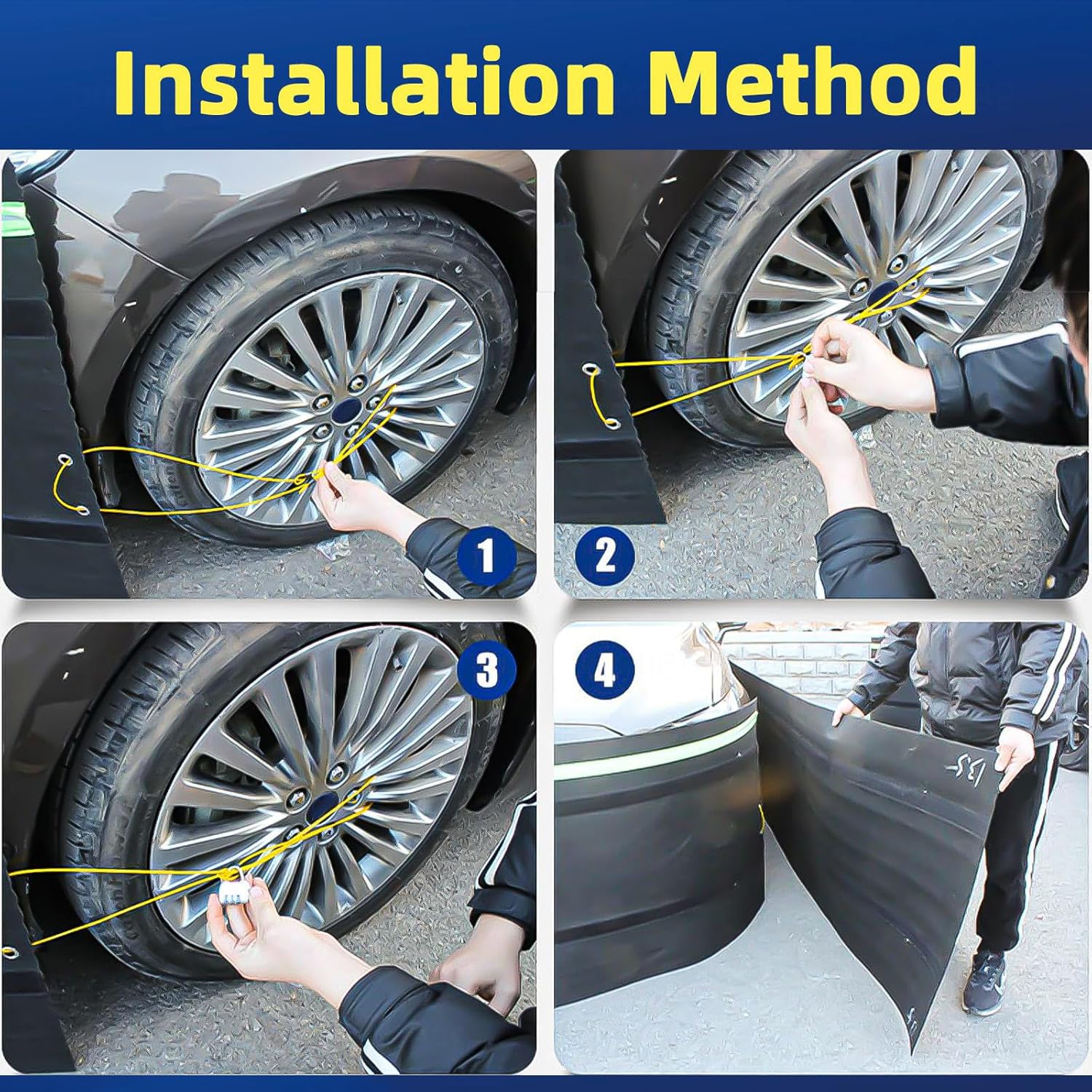 Installation Method

1

2

3

4