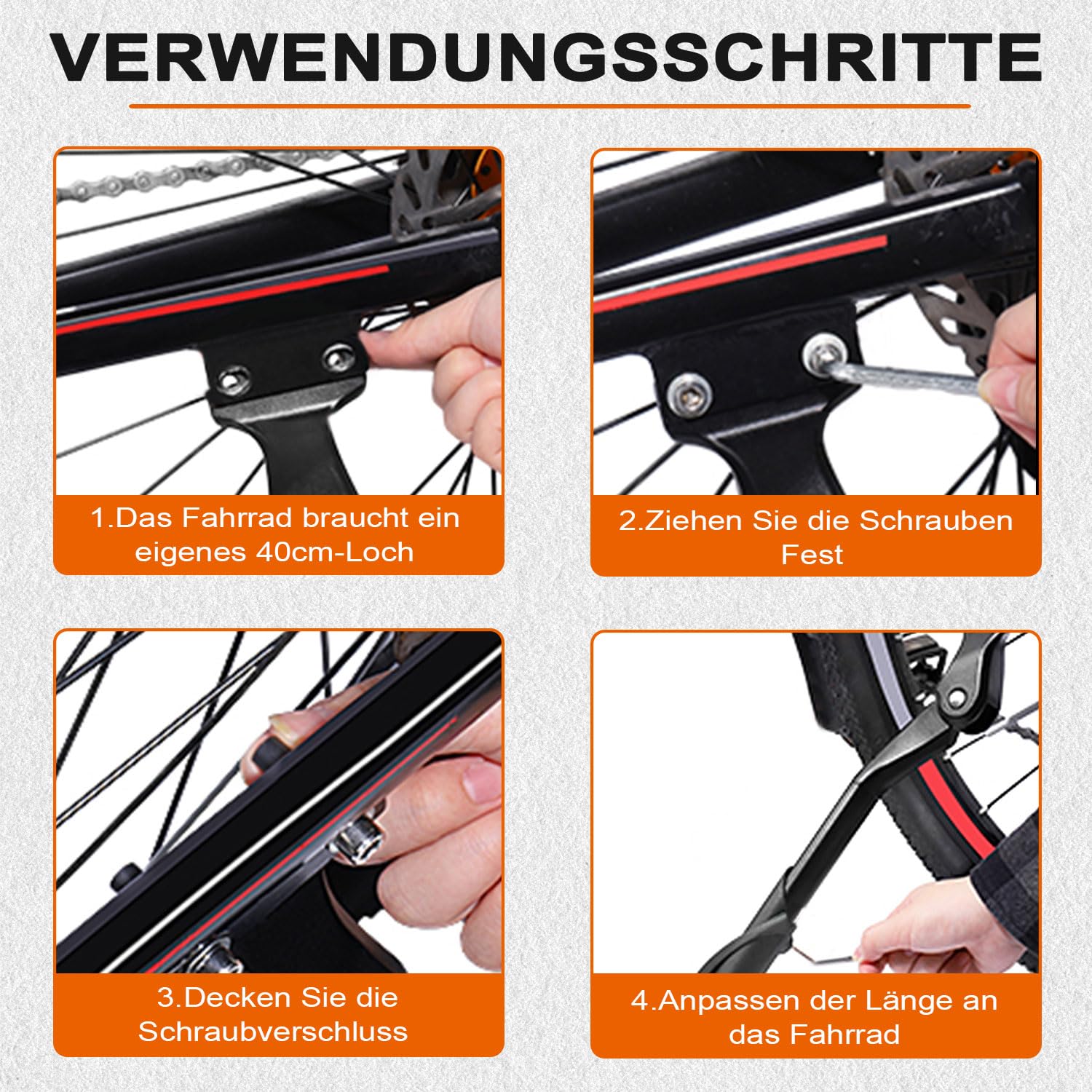 VERWENDUNGSSCHRITTE

1.Das Fahrrad braucht ein eigenes 40cm-Loch

2.Ziehen Sie die Schrauben Fest

3.Decken Sie die Schraubverschluss

4.Anpassen der Länge an das Fahrrad