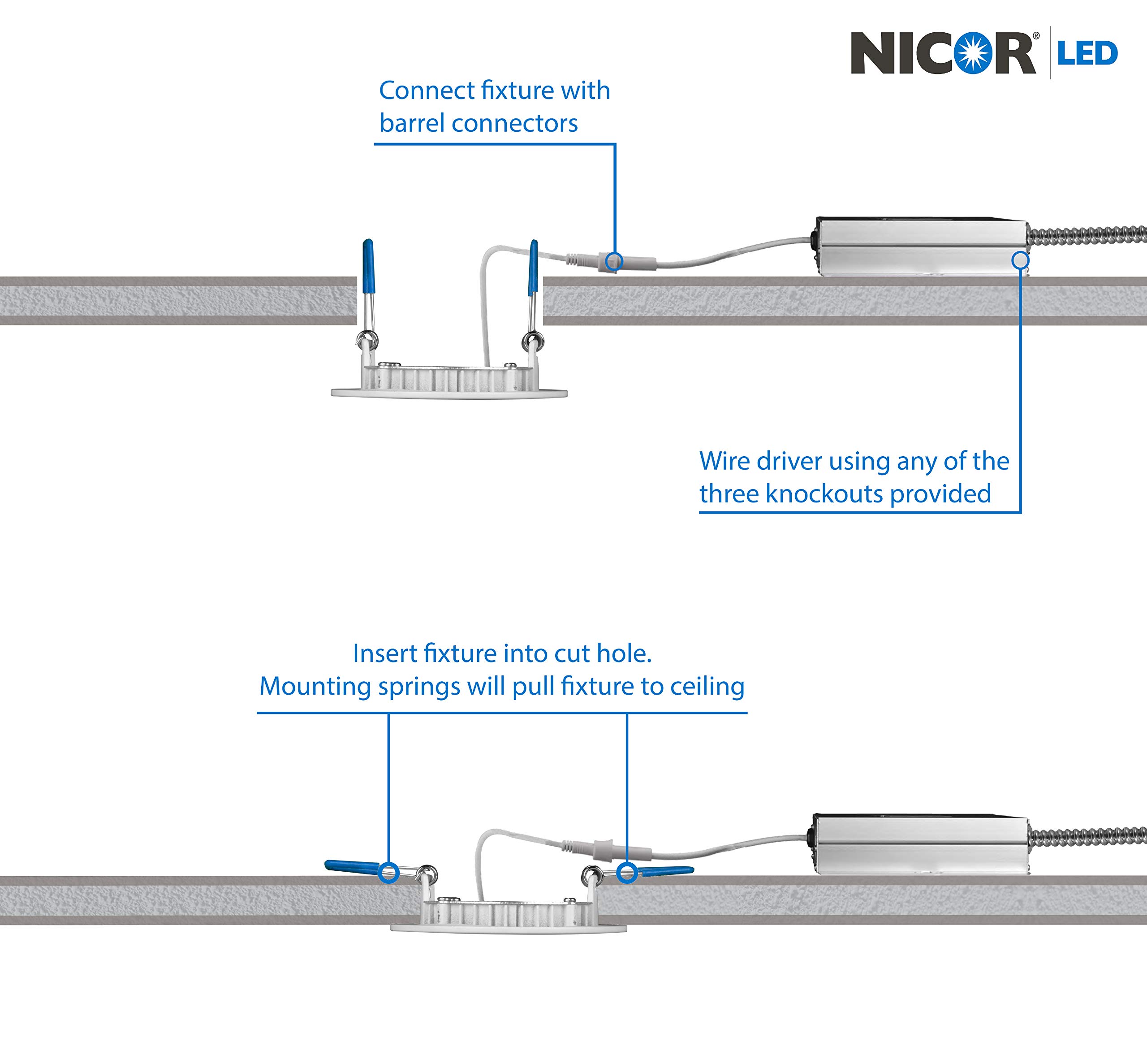 NICOR® LED

Connect fixture with barrel connectors

Wire driver using any of the three knockouts provided

Insert fixture into cut hole.
Mounting springs will pull fixture to ceiling