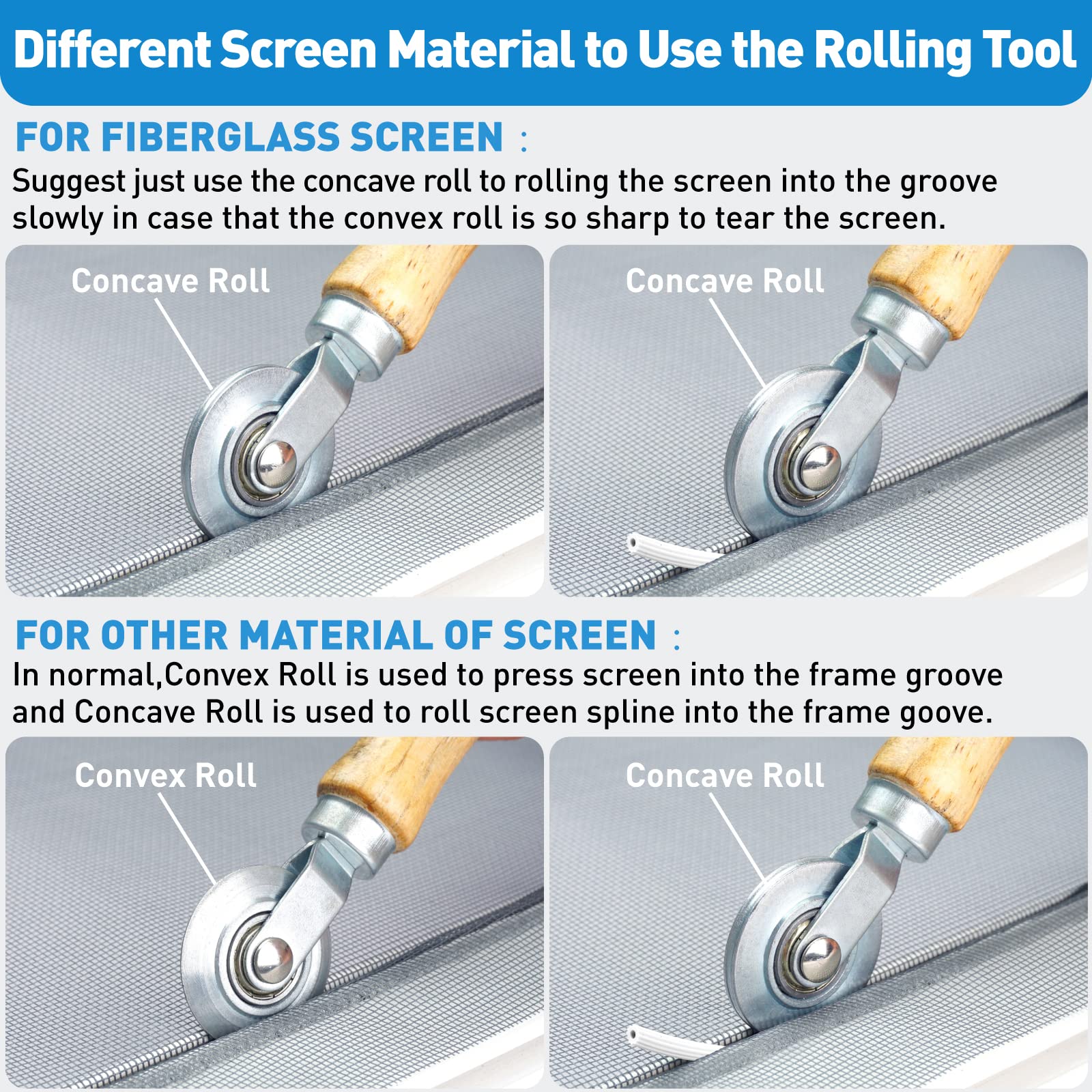 Different Screen Material to Use the Rolling Tool

FOR FIBERGLASS SCREEN :

Suggest just use the concave roll to rolling the screen into the groove slowly in case that the convex roll is so sharp to tear the screen.

Concave Roll

Concave Roll

FOR OTHER MATERIAL OF SCREEN :

In normal,Convex Roll is used to press screen into the frame groove and Concave Roll is used to roll screen spline into the frame goove.

Convex Roll

Concave Roll