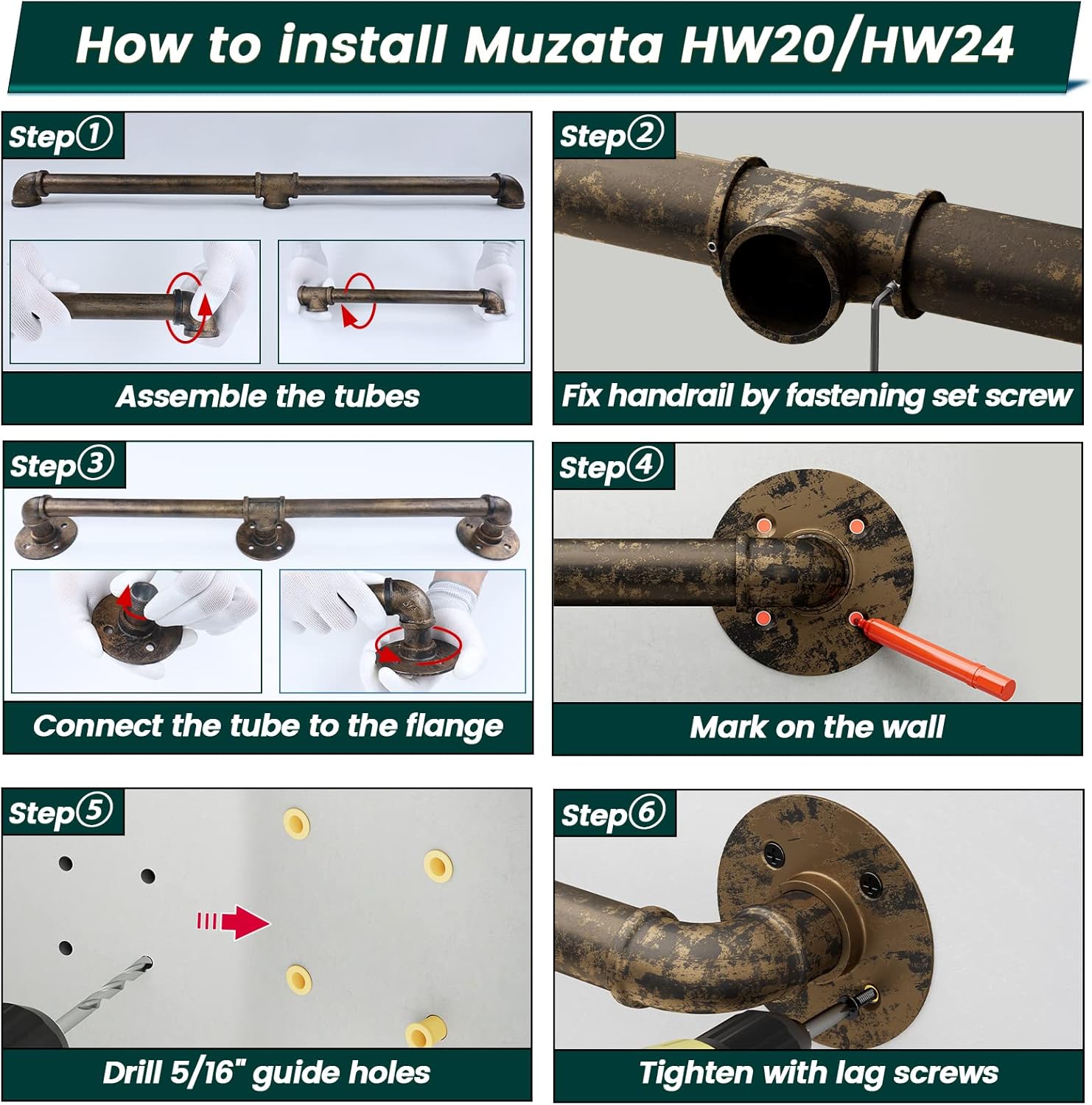 How to install Muzata HW20/HW24

Step①

Assemble the tubes

Step②

Fix handrail by fastening set screw

Step③

Connect the tube to the flange

Step④

Mark on the wall

Step⑤

Drill 5/16" guide holes

Step⑥

Tighten with lag screws