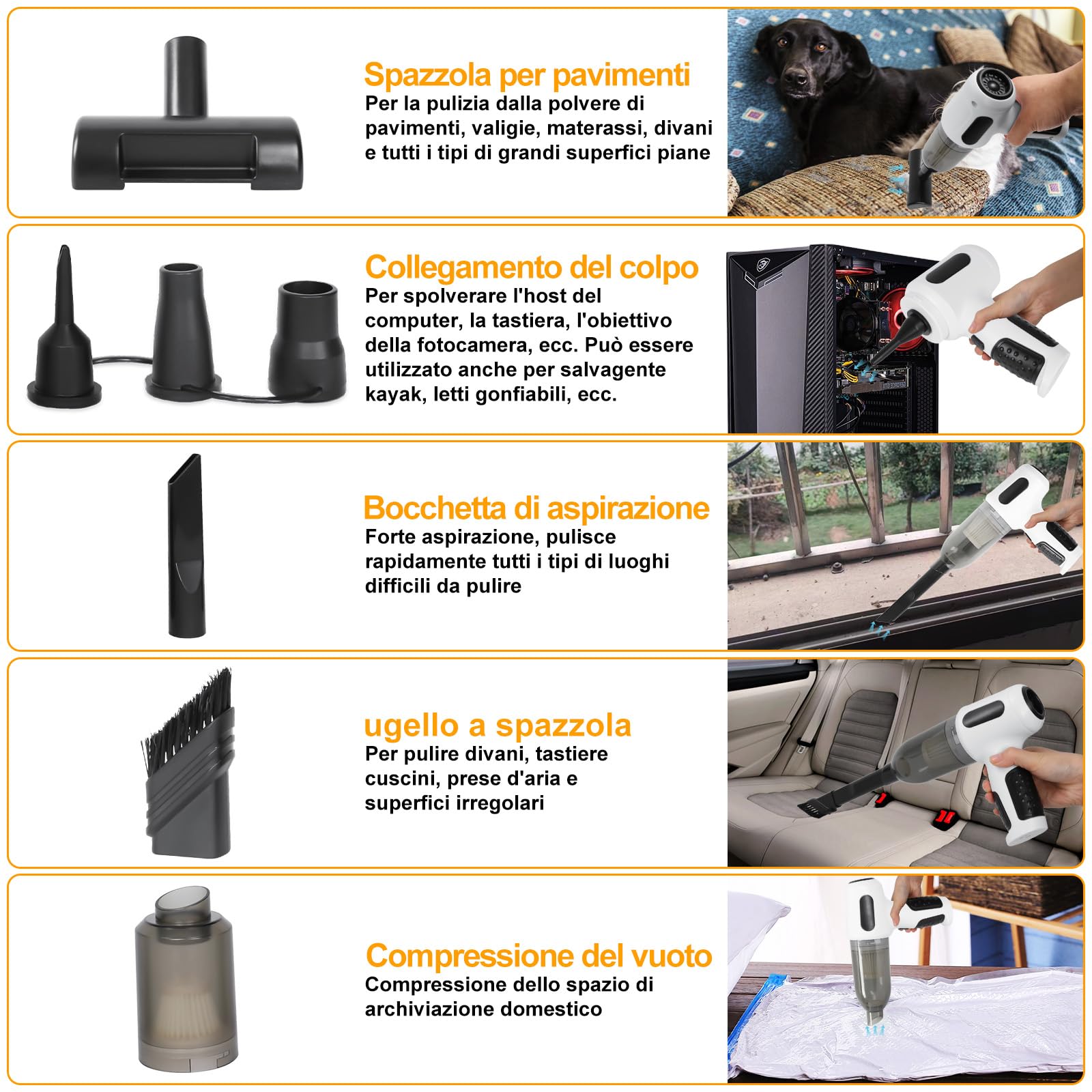 Spazzola per pavimenti
Per la pulizia dalla polvere di pavimenti, valigie, materassi, divani e tutti i tipi di grandi superfici piane

Collegamento del colpo
Per spolverare l'host del computer, la tastiera, l'obiettivo della fotocamera, ecc. Può essere utilizzato anche per salvagente kayak, letti gonfiabili, ecc.

Bocchetta di aspirazione
Forte aspirazione, pulisce rapidamente tutti i tipi di luoghi difficili da pulire

ugello a spazzola
Per pulire divani, tastiere cuscini, prese d'aria e superfici irregolari

Compressione del vuoto
Compressione dello spazio di archiviazione domestico