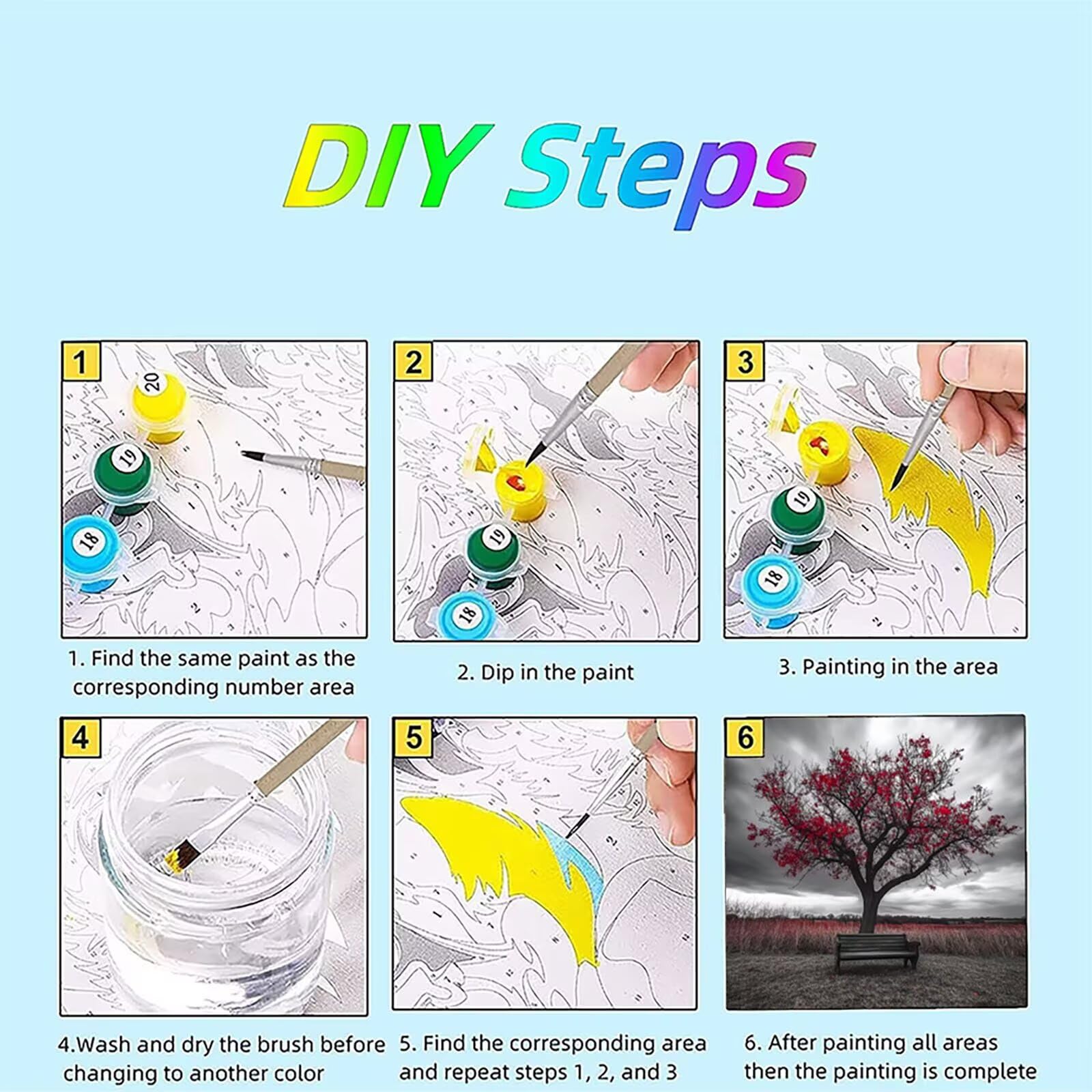 DIY Steps

1

20

19

18

1. Find the same paint as the corresponding number area

2

19

18

2. Dip in the paint

3

19

18

3. Painting in the area

4

4.Wash and dry the brush before changing to another color

5

5. Find the corresponding area and repeat steps 1, 2, and 3

6

6. After painting all areas then the painting is complete