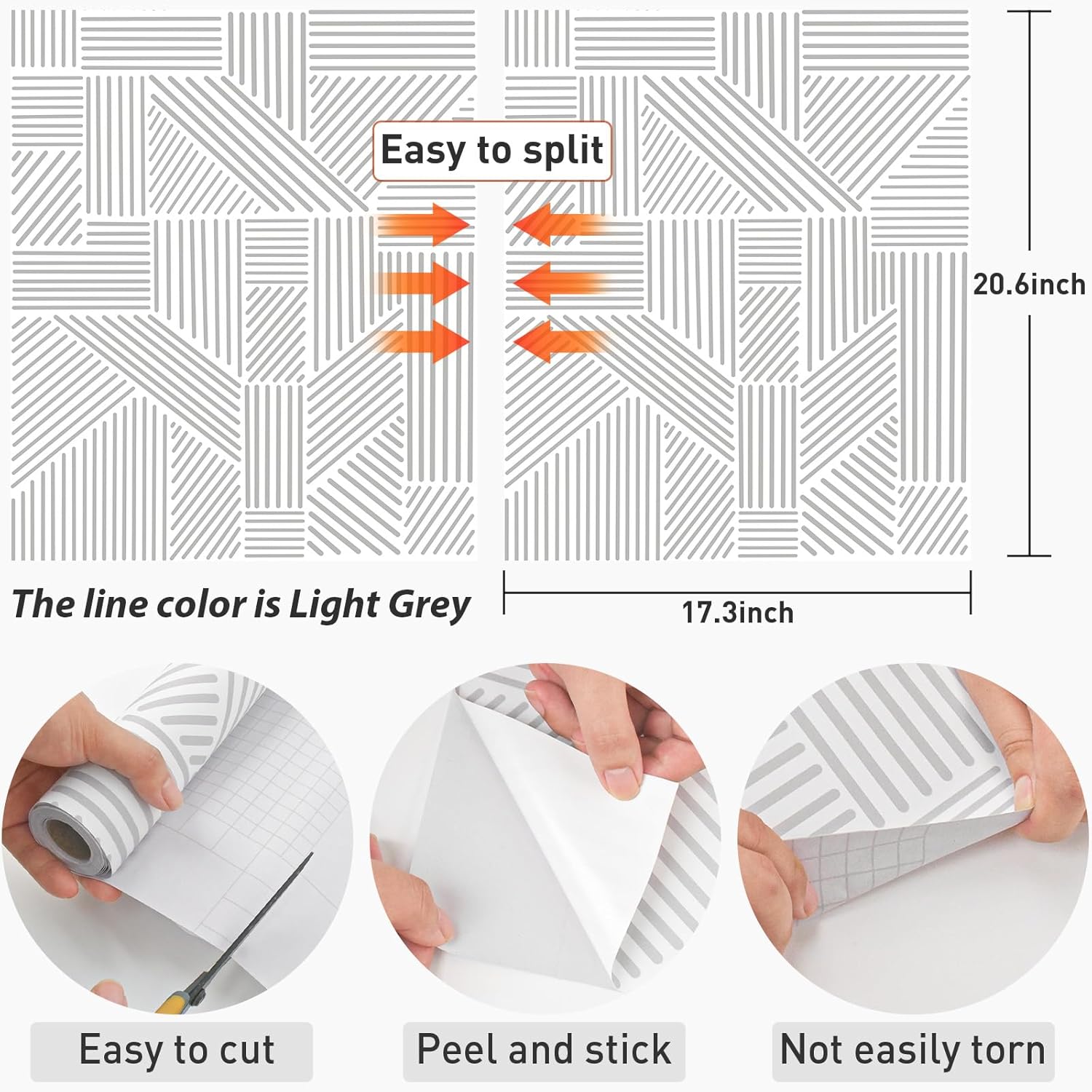 Easy to split

20.6inch

The line color is Light Grey

17.3inch

Easy to cut

Peel and stick

Not easily torn