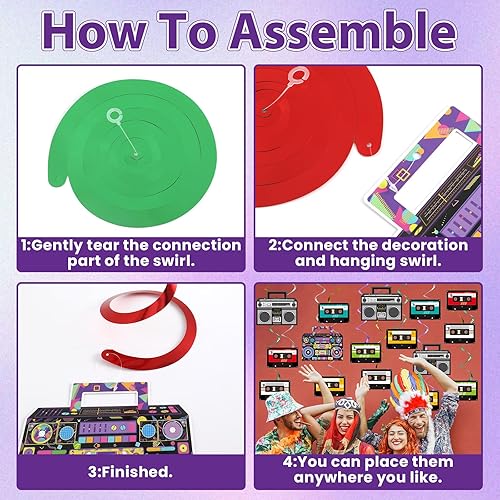 How To Assemble

1:Gently tear the connection part of the swirl.

2:Connect the decoration and hanging swirl.

3:Finished.

4:You can place them anywhere you like.