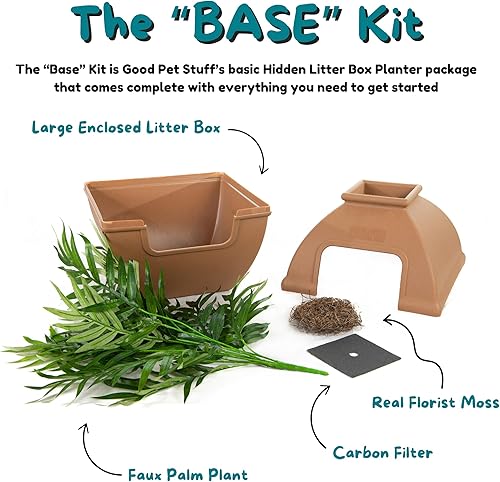 The "BASE" Kit

The "Base" Kit is Good Pet Stuff's basic Hidden Litter Box Planter package that comes complete with everything you need to get started

Large Enclosed Litter Box

Real Florist Moss

Carbon Filter

Faux Palm Plant