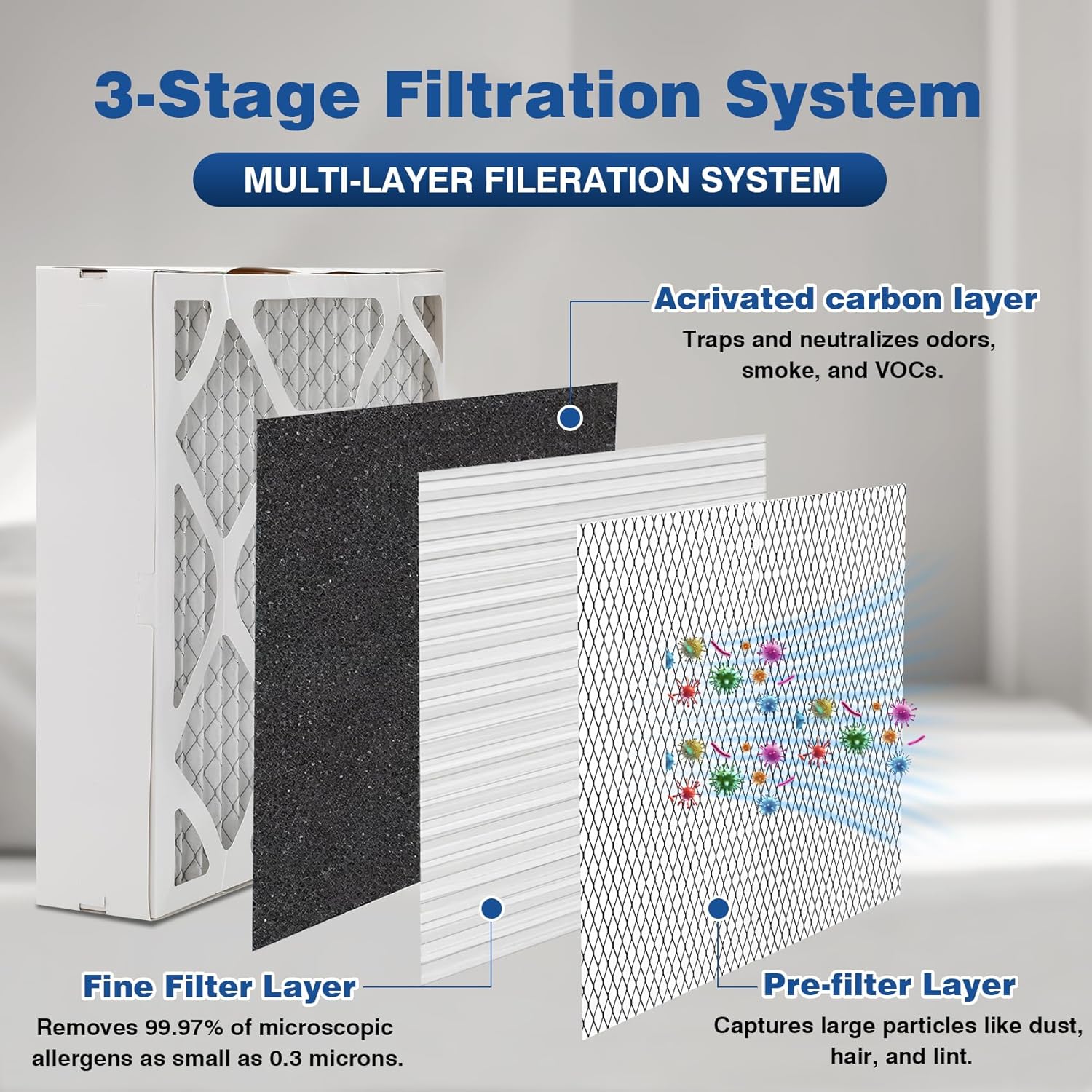 3-Stage Filtration System

MULTI-LAYER FILERATION SYSTEM

Acrivated carbon layer

Traps and neutralizes odors, smoke, and VOCs.

Fine Filter Layer

Removes 99.97% of microscopic allergens as small as 0.3 microns.

Pre-filter Layer

Captures large particles like dust, hair, and lint.