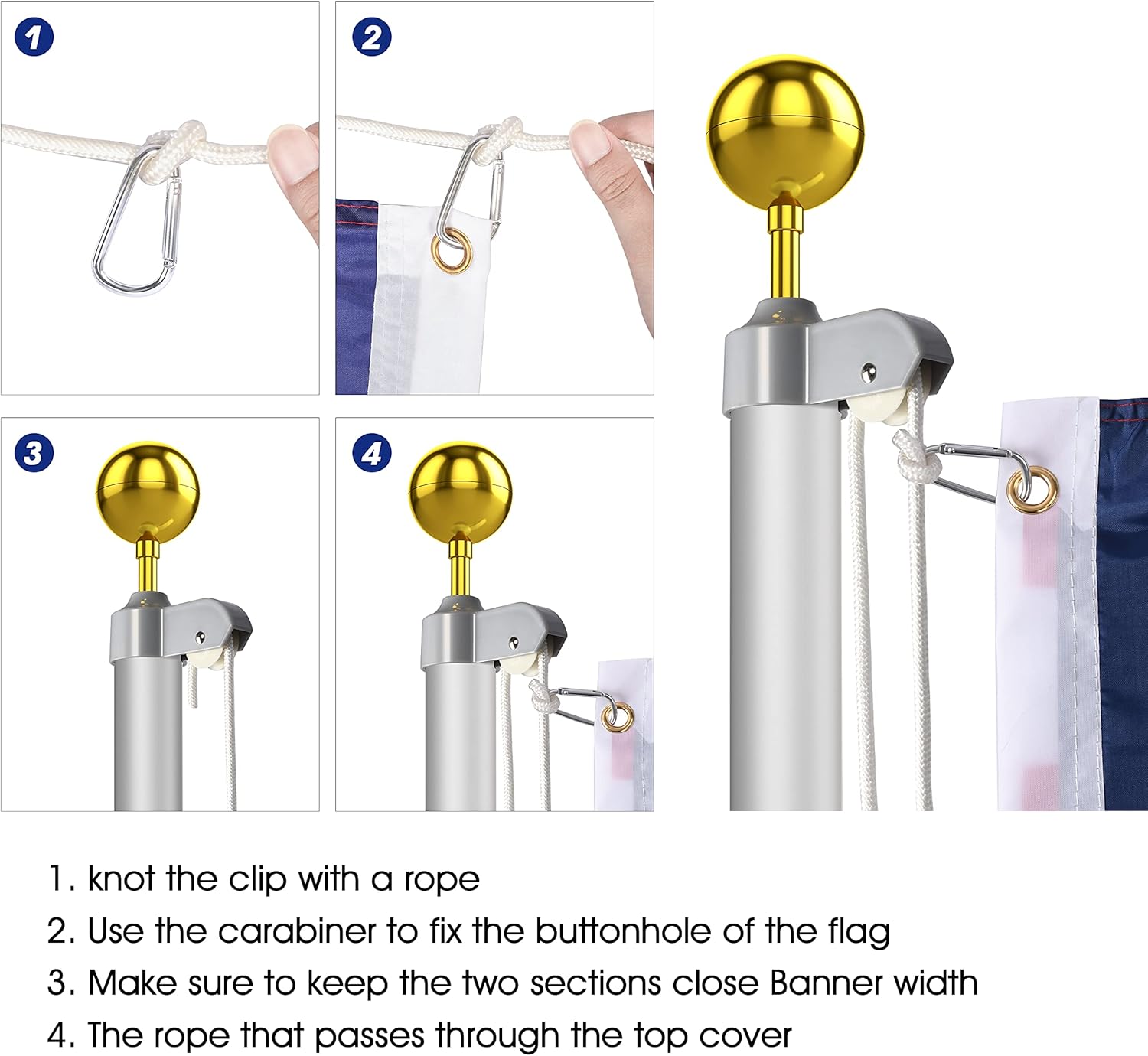 1

2

3

4

1. knot the clip with a rope
2. Use the carabiner to fix the buttonhole of the flag
3. Make sure to keep the two sections close Banner width
4. The rope that passes through the top cover