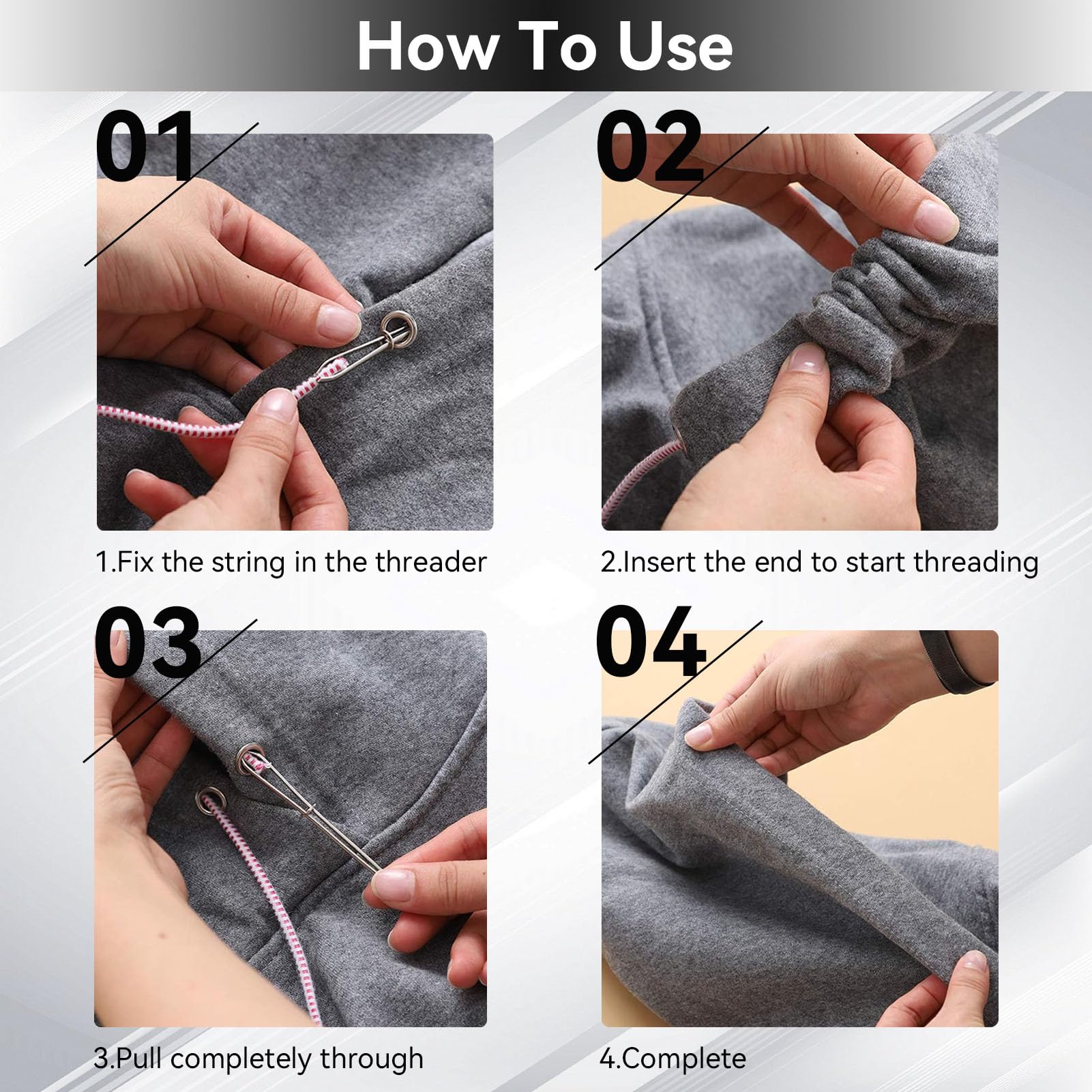 How To Use

01

1.Fix the string in the threader

02

2.Insert the end to start threading

03

3.Pull completely through

04

4.Complete