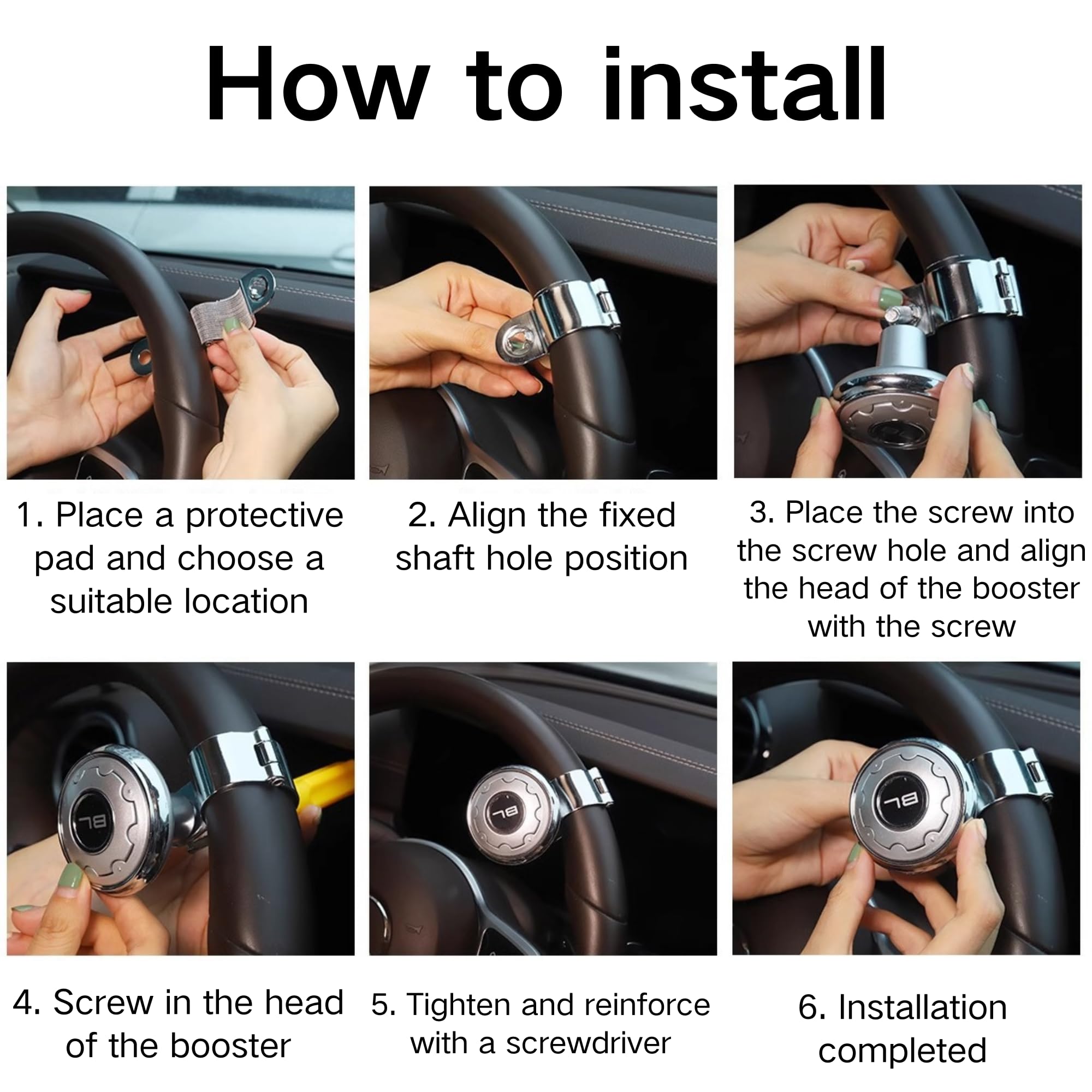 How to install

1. Place a protective pad and choose a suitable location

2. Align the fixed shaft hole position

3. Place the screw into the screw hole and align the head of the booster with the screw

4. Screw in the head of the booster

5. Tighten and reinforce with a screwdriver

6. Installation completed