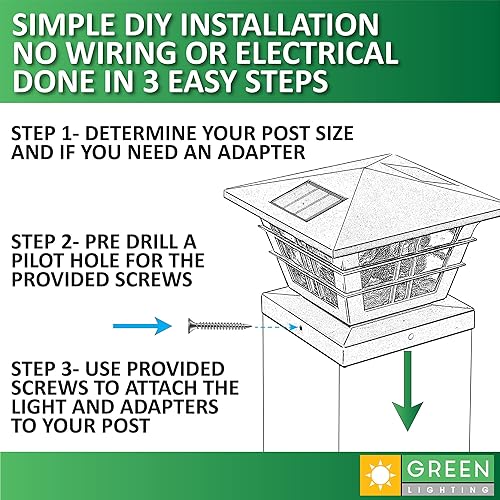 SIMPLE DIY INSTALLATION
NO WIRING OR ELECTRICAL
DONE IN 3 EASY STEPS

STEP 1- DETERMINE YOUR POST SIZE AND IF YOU NEED AN ADAPTER

STEP 2- PRE DRILL A PILOT HOLE FOR THE PROVIDED SCREWS

STEP 3- USE PROVIDED SCREWS TO ATTACH THE LIGHT AND ADAPTERS TO YOUR POST

GREEN
LIGHTING