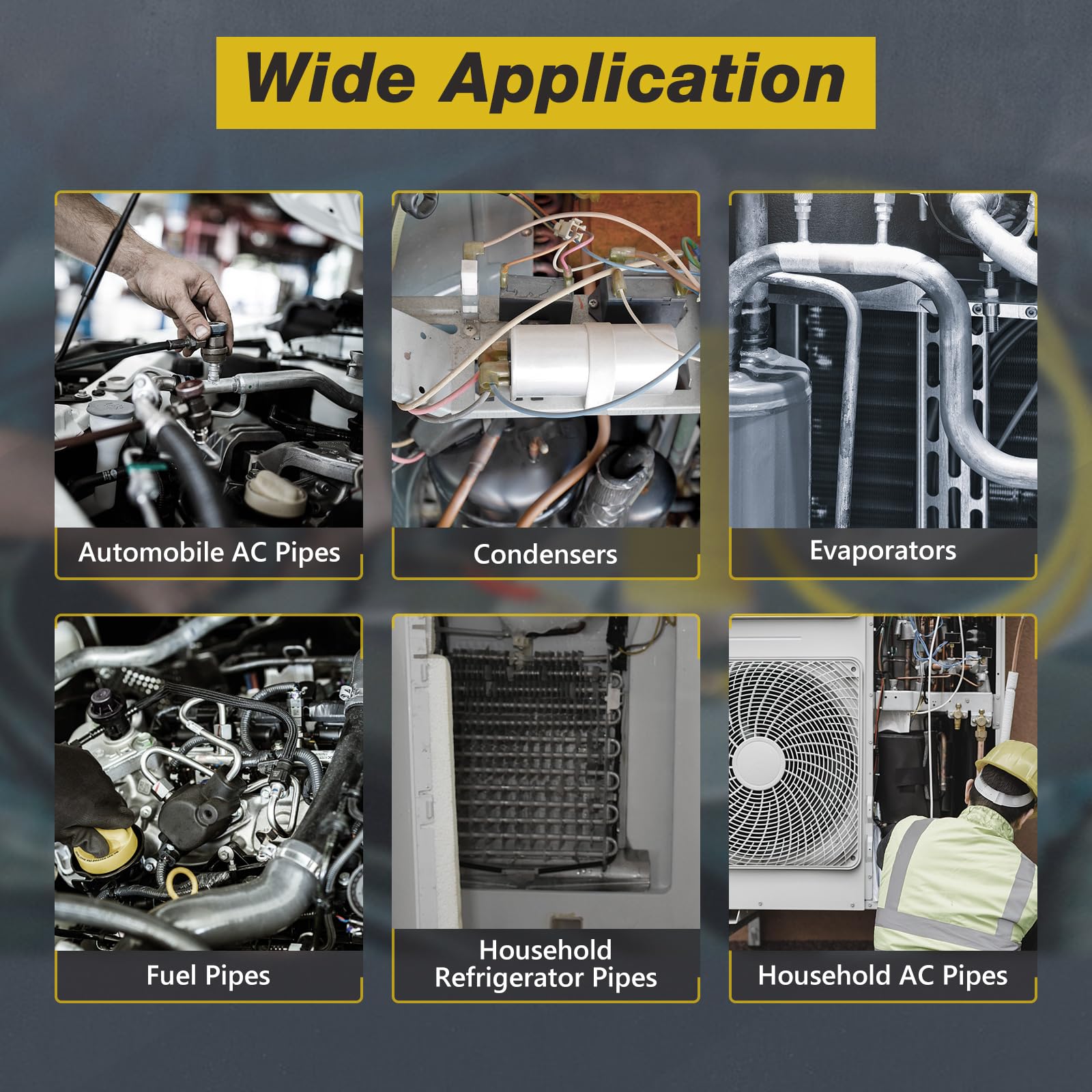 Wide Application

Automobile AC Pipes

Condensers

Evaporators

Fuel Pipes

Household Refrigerator Pipes

Household AC Pipes