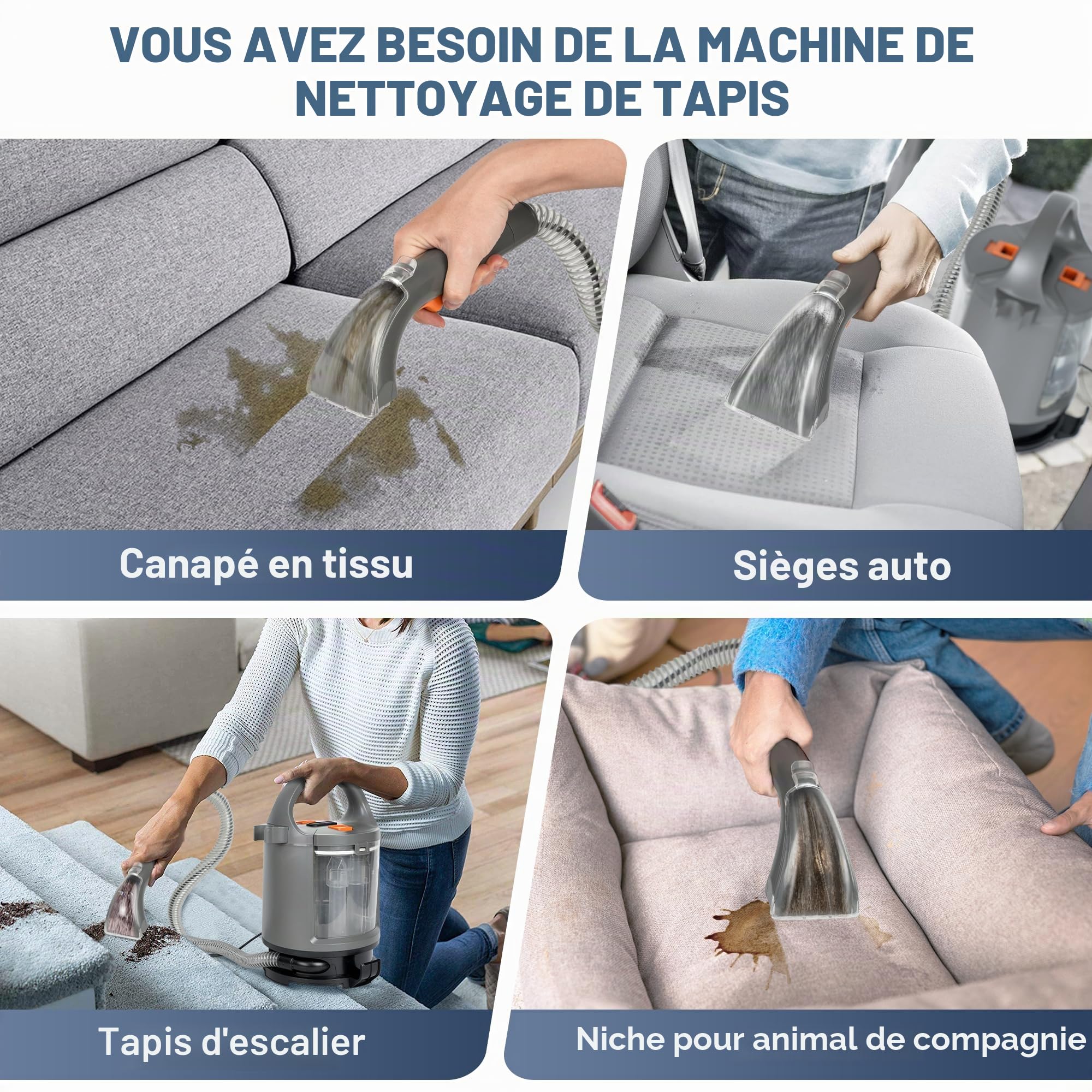 VOUS AVEZ BESOIN DE LA MACHINE DE NETTOYAGE DE TAPIS

Canapé en tissu

Sièges auto

Tapis d'escalier

Niche pour animal de compagnie