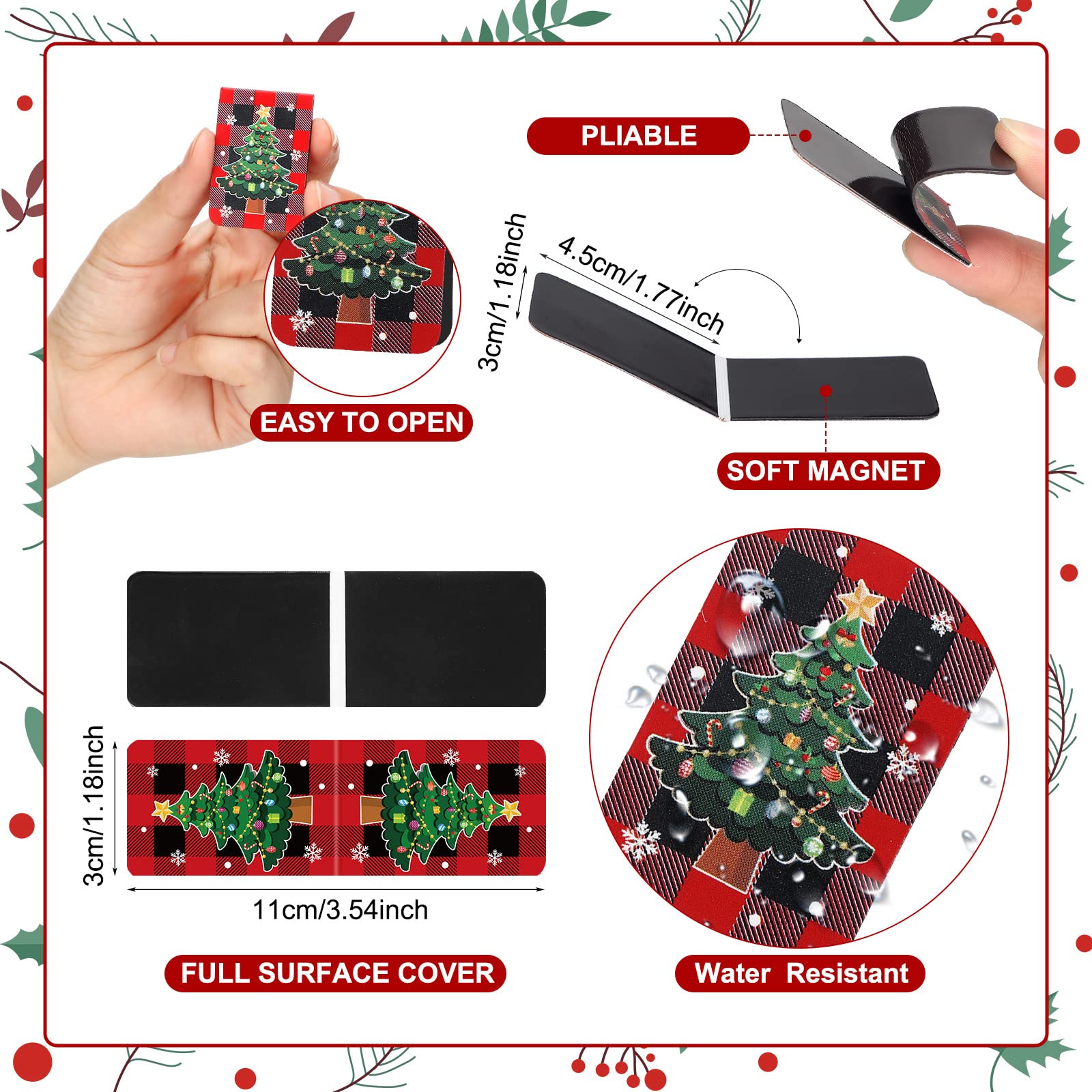 PLIABLE

3cm/1.18inch

4.5cm/1.77inch

EASY TO OPEN

SOFT MAGNET

3cm/1.18inch

11cm/3.54inch

FULL SURFACE COVER

Water Resistant