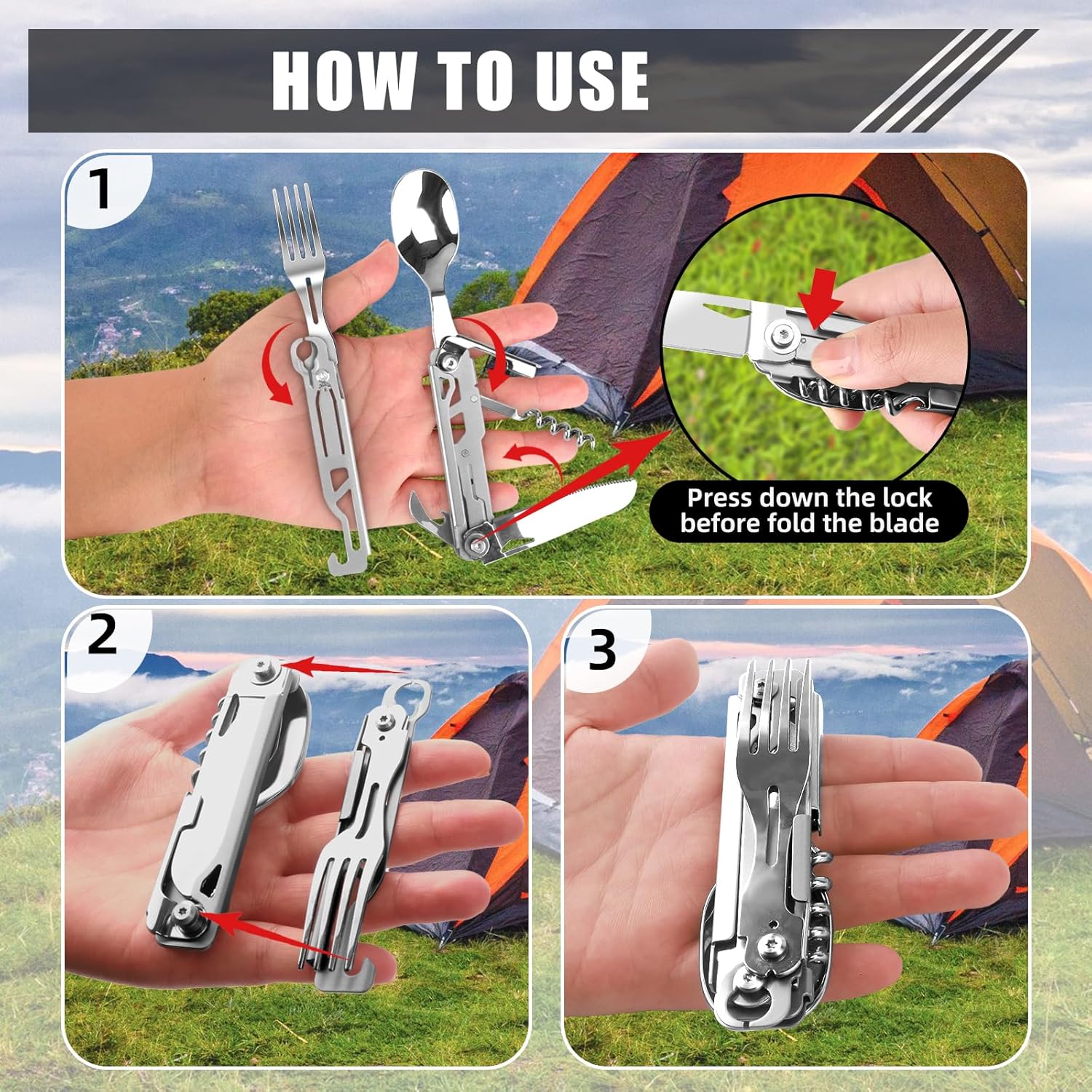 HOW TO USE

1

Press down the lock before fold the blade

2

3