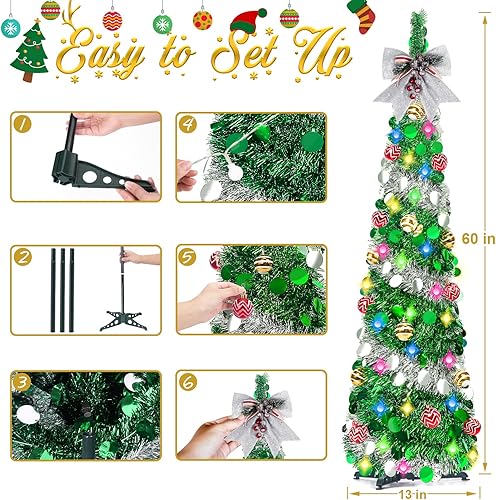 Easy to Set Up

1

4

2

5

3

6

60 in

13 in