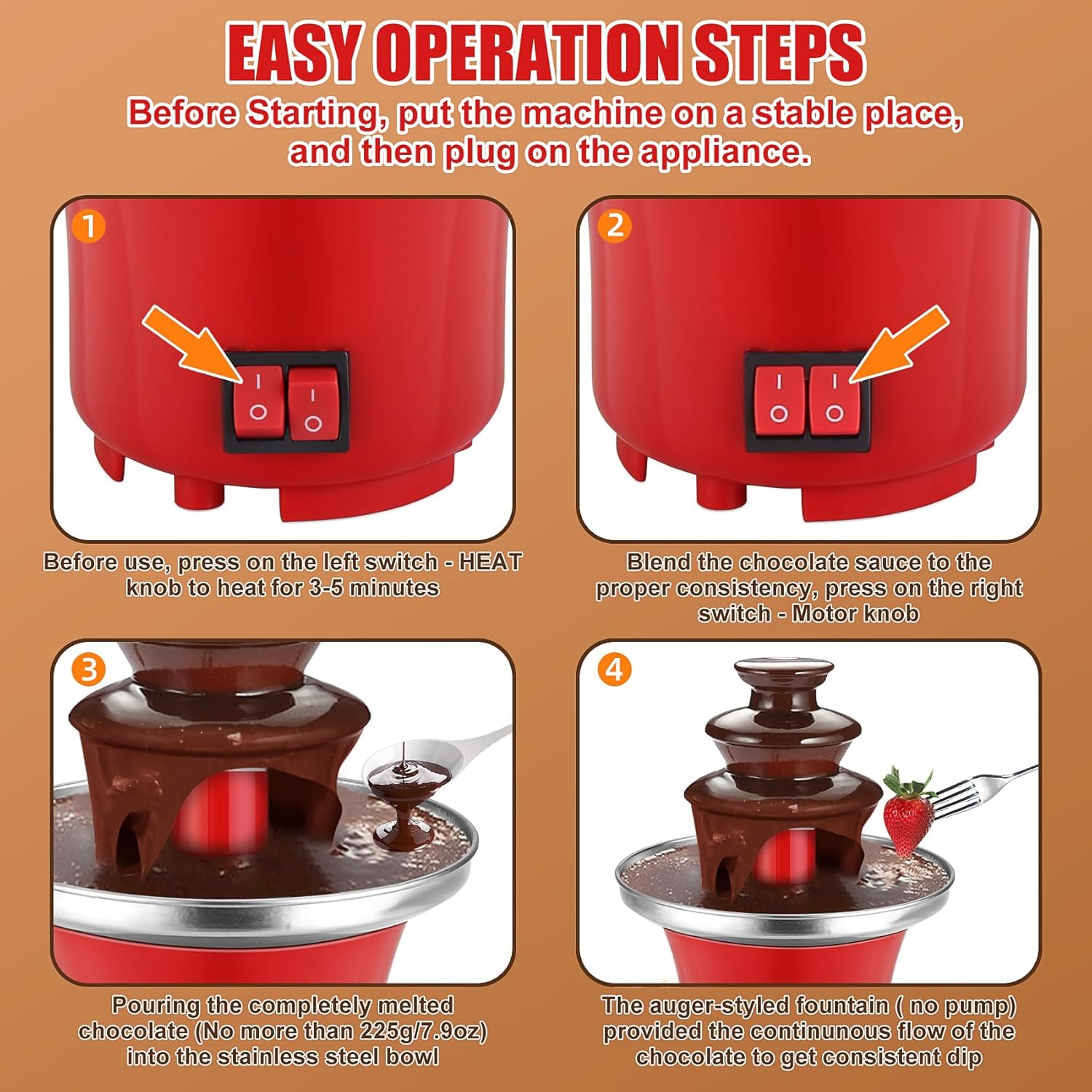 EASY OPERATION STEPS

Before Starting, put the machine on a stable place, and then plug on the appliance.

1

I
O

I
O

Before use, press on the left switch - HEAT knob to heat for 3-5 minutes

2

I
O

I
O

Blend the chocolate sauce to the proper consistency, press on the right switch - Motor knob

3

Pouring the completely melted chocolate (No more than 225g/7.9oz) into the stainless steel bowl

4

The auger-styled fountain ( no pump) provided the continunous flow of the chocolate to get consistent dip