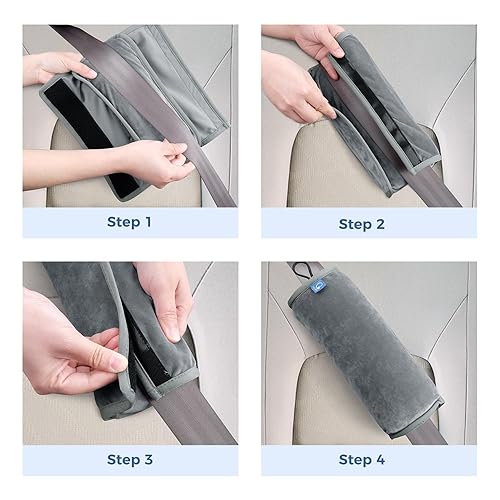 Step 1

Step 2

Step 3

Step 4