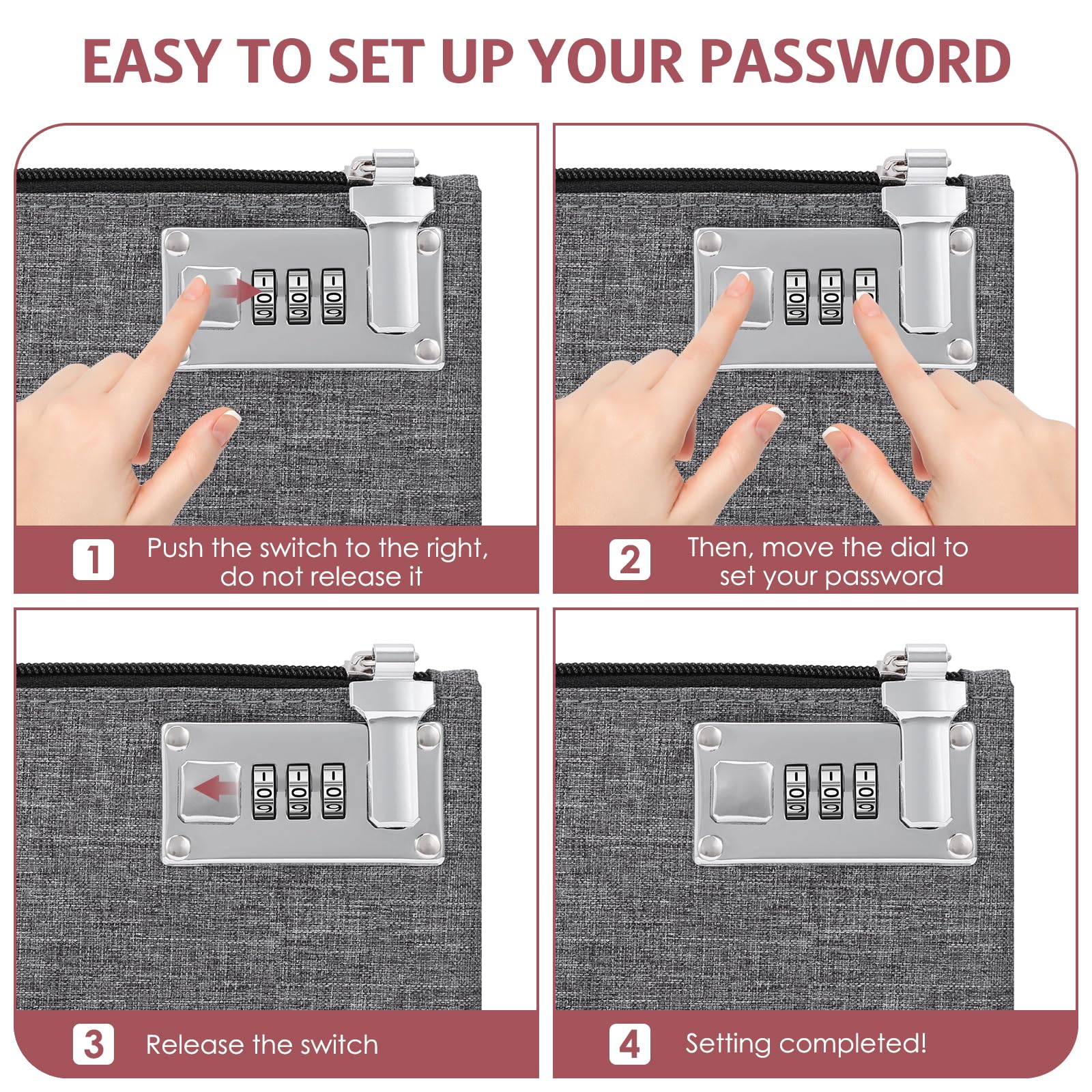 EASY TO SET UP YOUR PASSWORD

1 Push the switch to the right, do not release it

2 Then, move the dial to set your password

3 Release the switch

4 Setting completed!