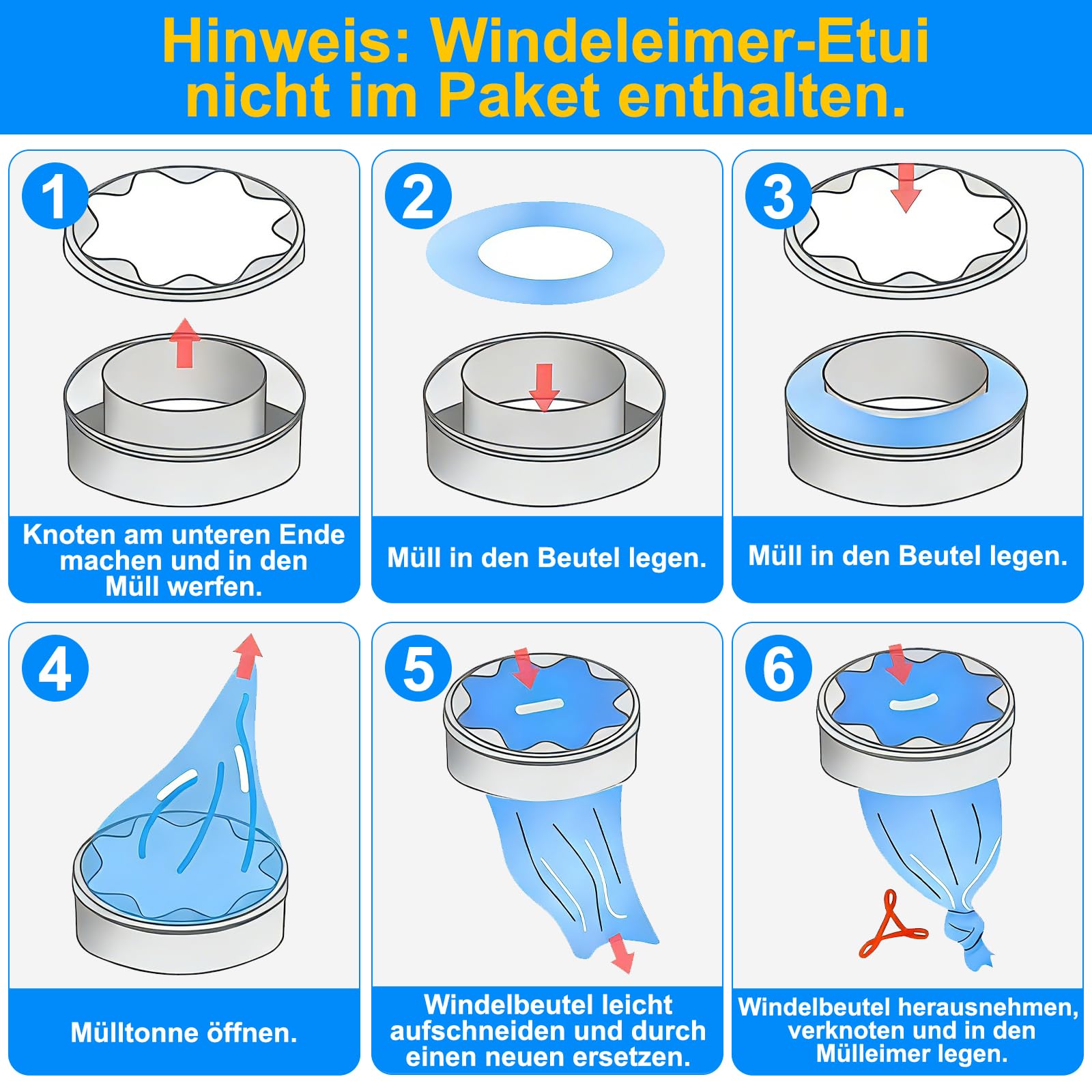 Hinweis: Windeleimer-Etui nicht im Paket enthalten.

1

Knoten am unteren Ende machen und in den Müll werfen.

2

Müll in den Beutel legen.

3

Müll in den Beutel legen.

4

Mülltonne öffnen.

5

Windelbeutel leicht aufschneiden und durch einen neuen ersetzen.

6

Windelbeutel herausnehmen, verknoten und in den Mülleimer legen.