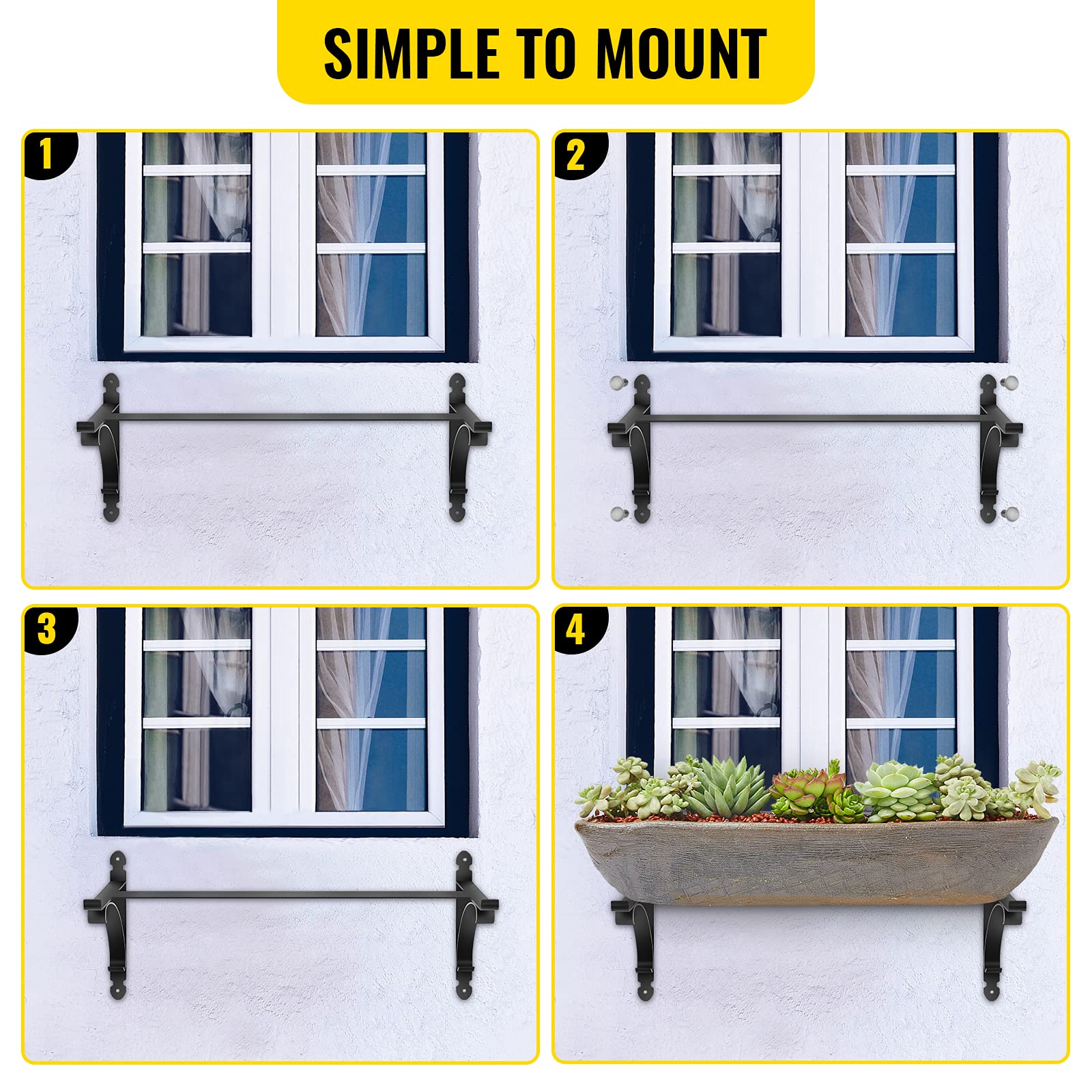 SIMPLE TO MOUNT

1

2

3

4