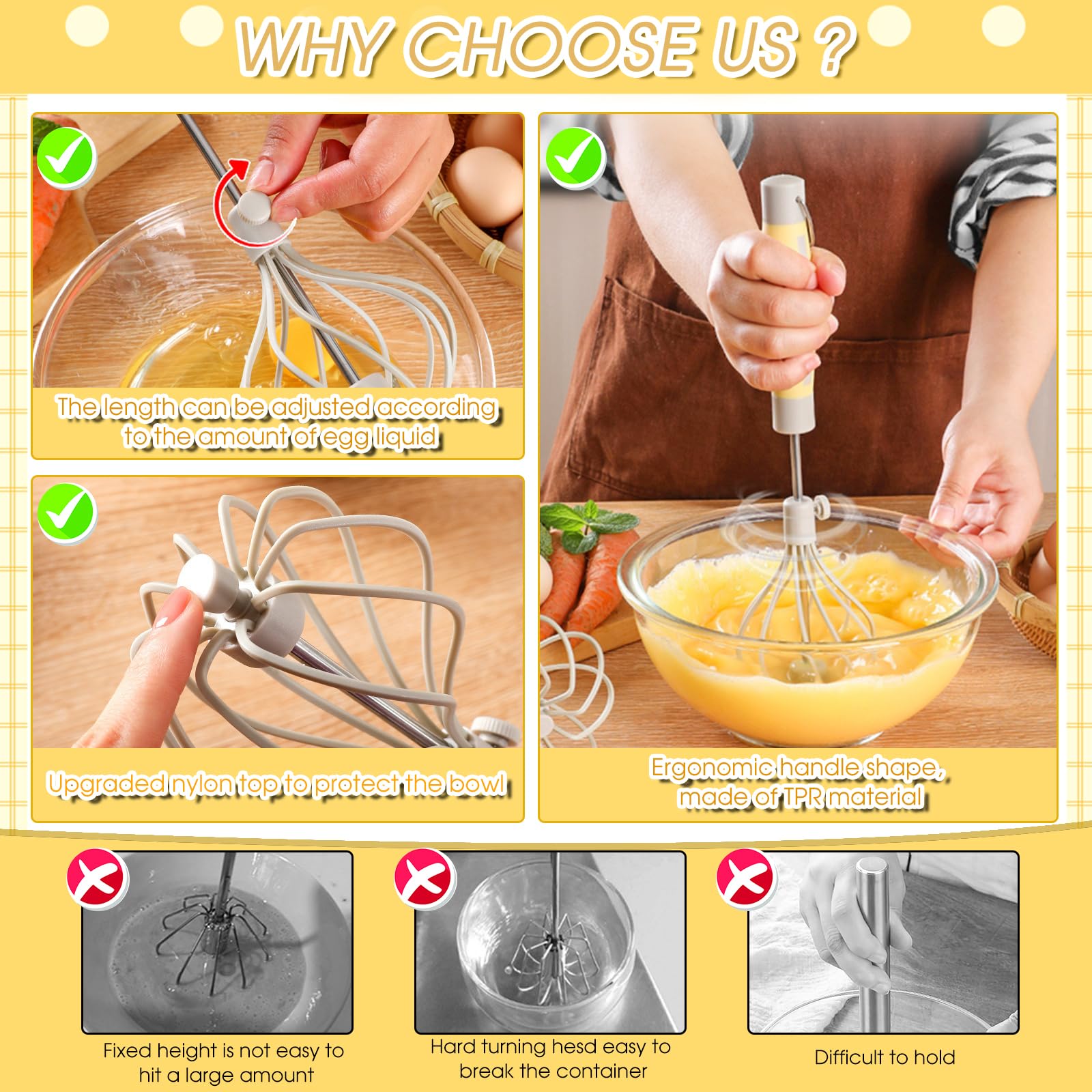 WHY CHOOSE US ?

The length can be adjusted according to the amount of egg liquid

Upgraded nylon top to protect the bowl

Ergonomic handle shape, made of TPR material

Fixed height is not easy to hit a large amount

Hard turning hesd easy to break the container

Difficult to hold