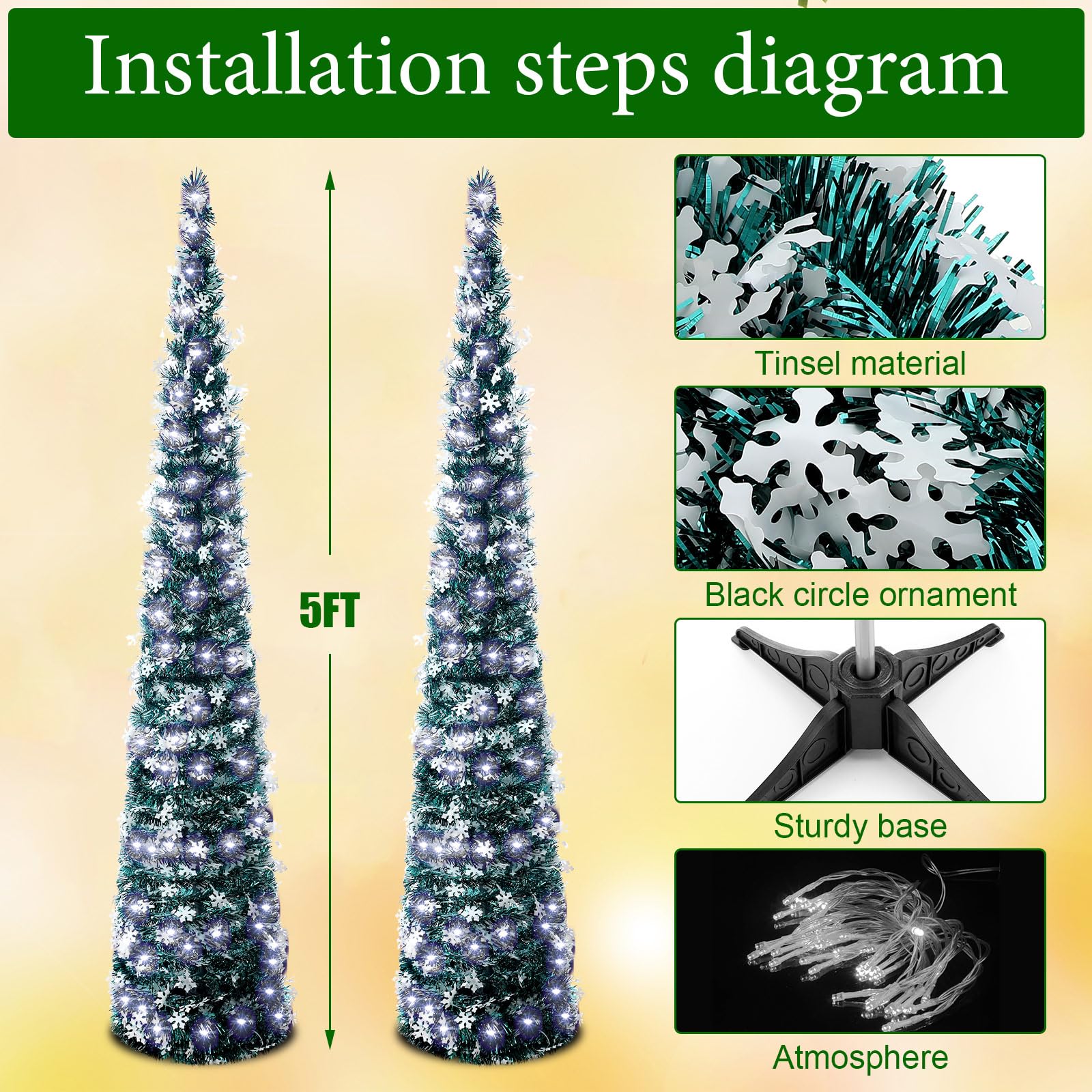 Installation steps diagram

5FT

Tinsel material

Black circle ornament

Sturdy base

Atmosphere