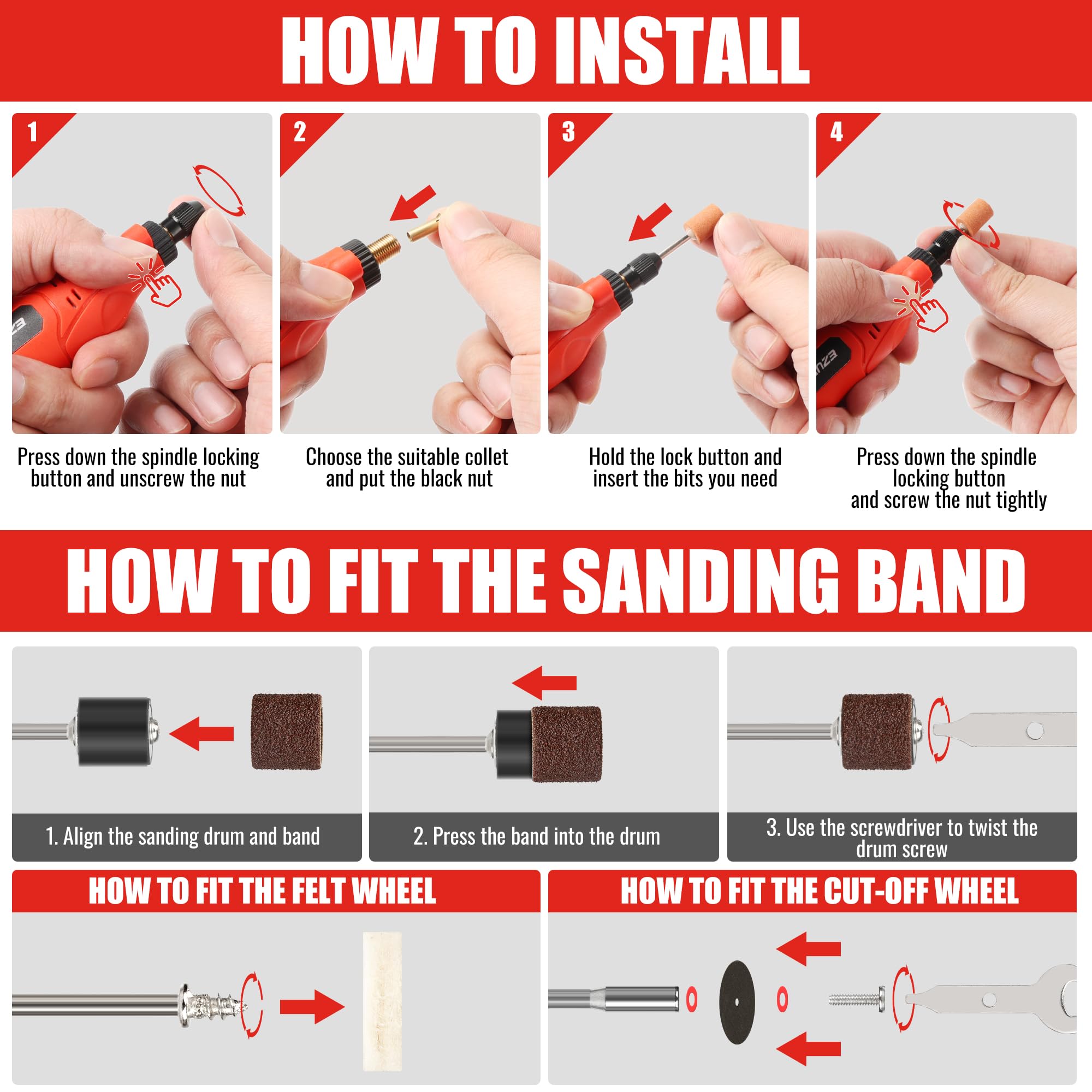 HOW TO INSTALL

1

Press down the spindle locking button and unscrew the nut

2

Choose the suitable collet and put the black nut

3

Hold the lock button and insert the bits you need

4

Press down the spindle locking button and screw the nut tightly

HOW TO FIT THE SANDING BAND

1. Align the sanding drum and band

2. Press the band into the drum

3. Use the screwdriver to twist the drum screw

HOW TO FIT THE FELT WHEEL

HOW TO FIT THE CUT-OFF WHEEL