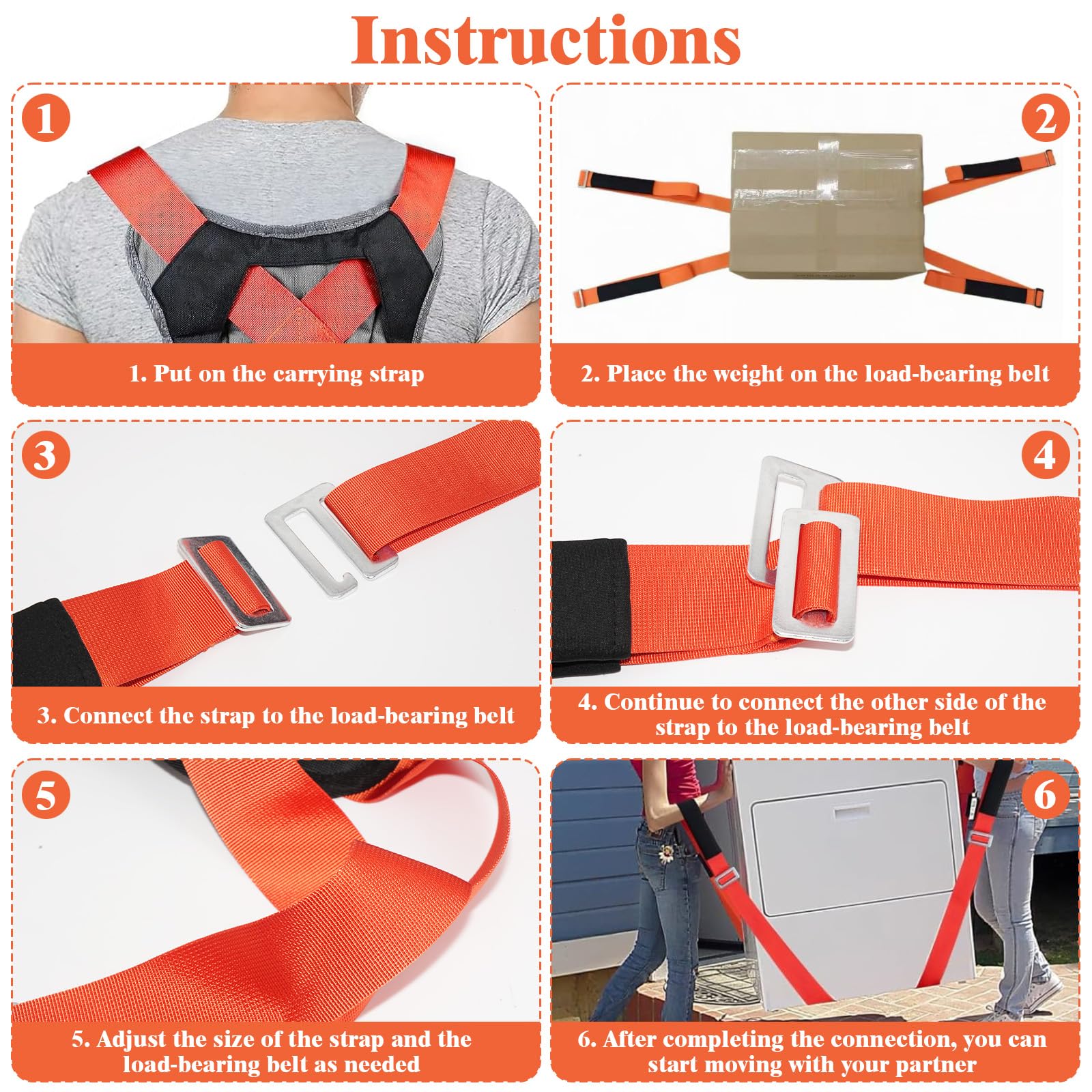 Instructions

1

1. Put on the carrying strap

2

2. Place the weight on the load-bearing belt

3

3. Connect the strap to the load-bearing belt

4

4. Continue to connect the other side of the strap to the load-bearing belt

5

5. Adjust the size of the strap and the load-bearing belt as needed

6

6. After completing the connection, you can start moving with your partner