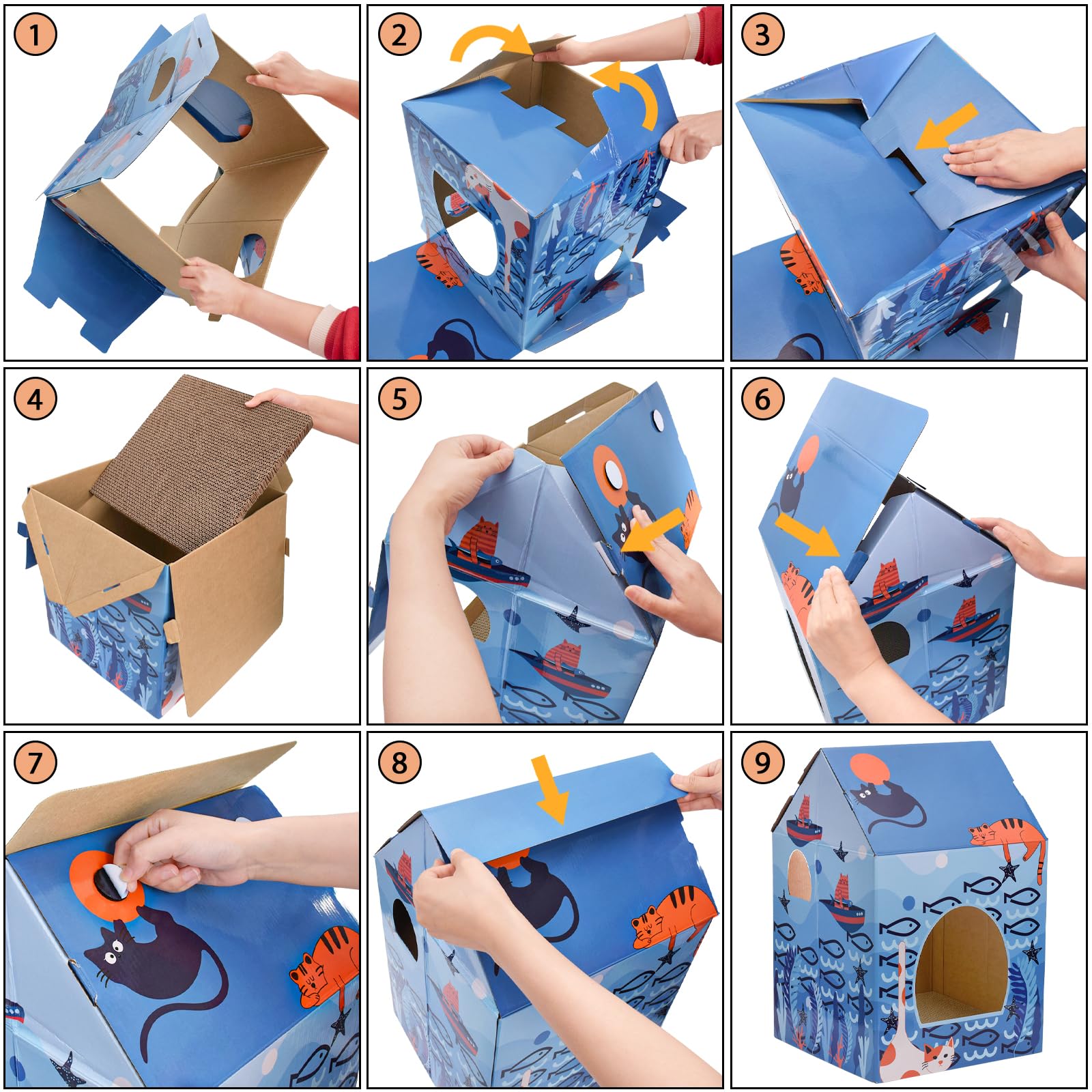 1

2

3

4

5

6

7

8

9