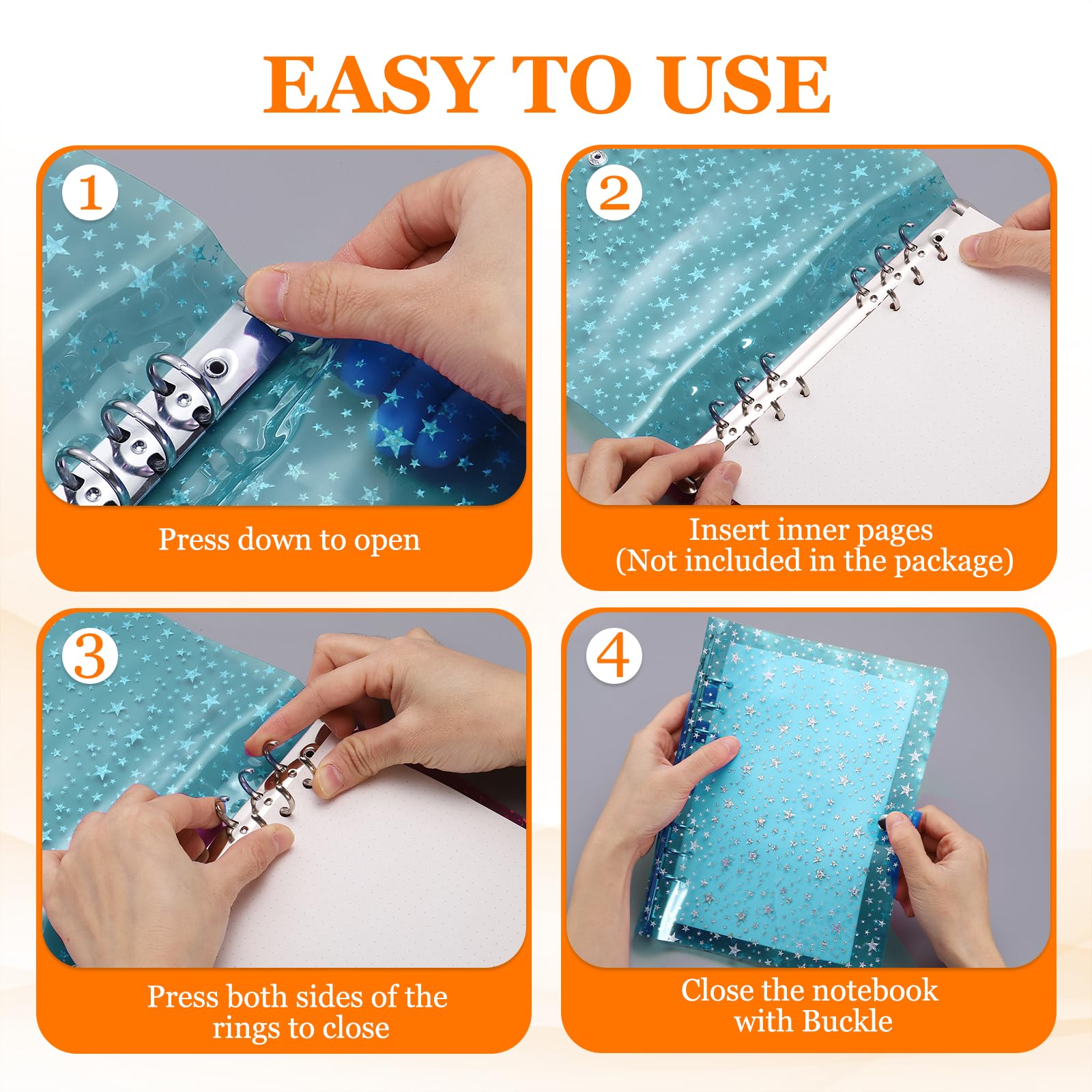 EASY TO USE

1

Press down to open

2

Insert inner pages
(Not included in the package)

3

Press both sides of the rings to close

4

Close the notebook with Buckle