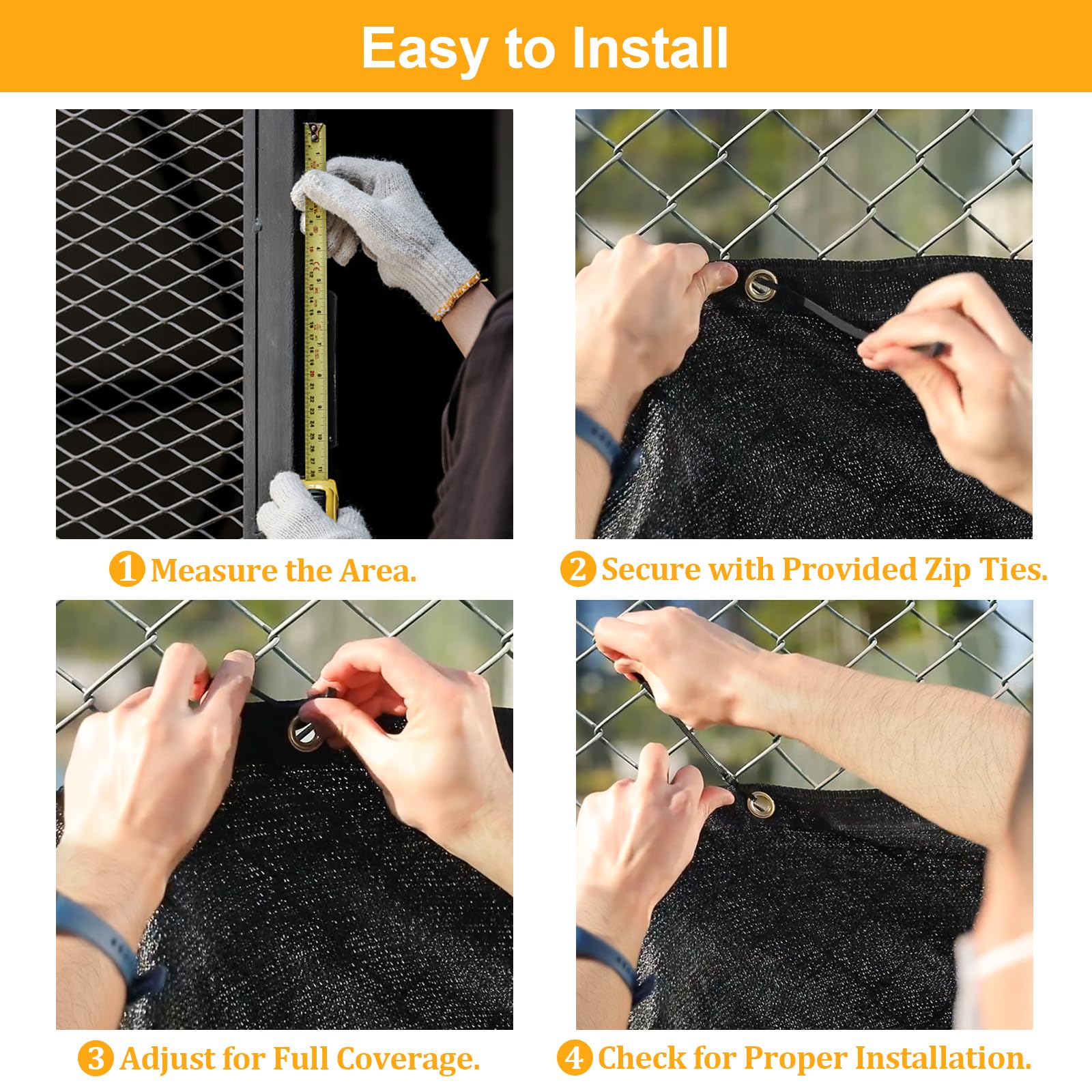 Easy to Install

1 Measure the Area.

2 Secure with Provided Zip Ties.

3 Adjust for Full Coverage.

4 Check for Proper Installation.