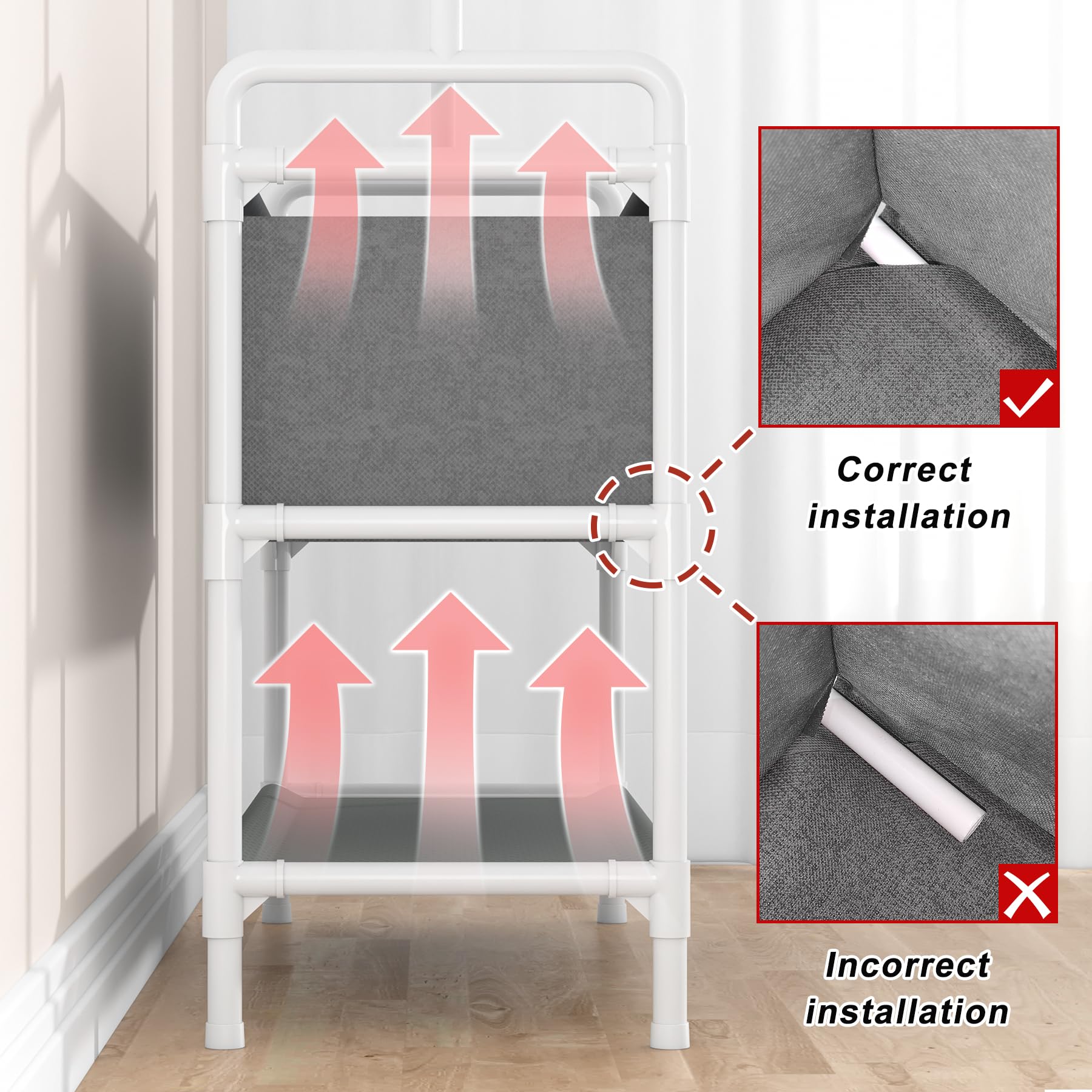 Correct installation

Incorrect installation