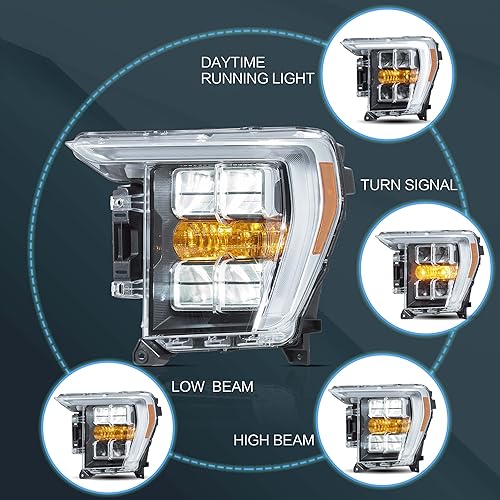 DAYTIME RUNNING LIGHT

TURN SIGNAL

LOW BEAM

HIGH BEAM