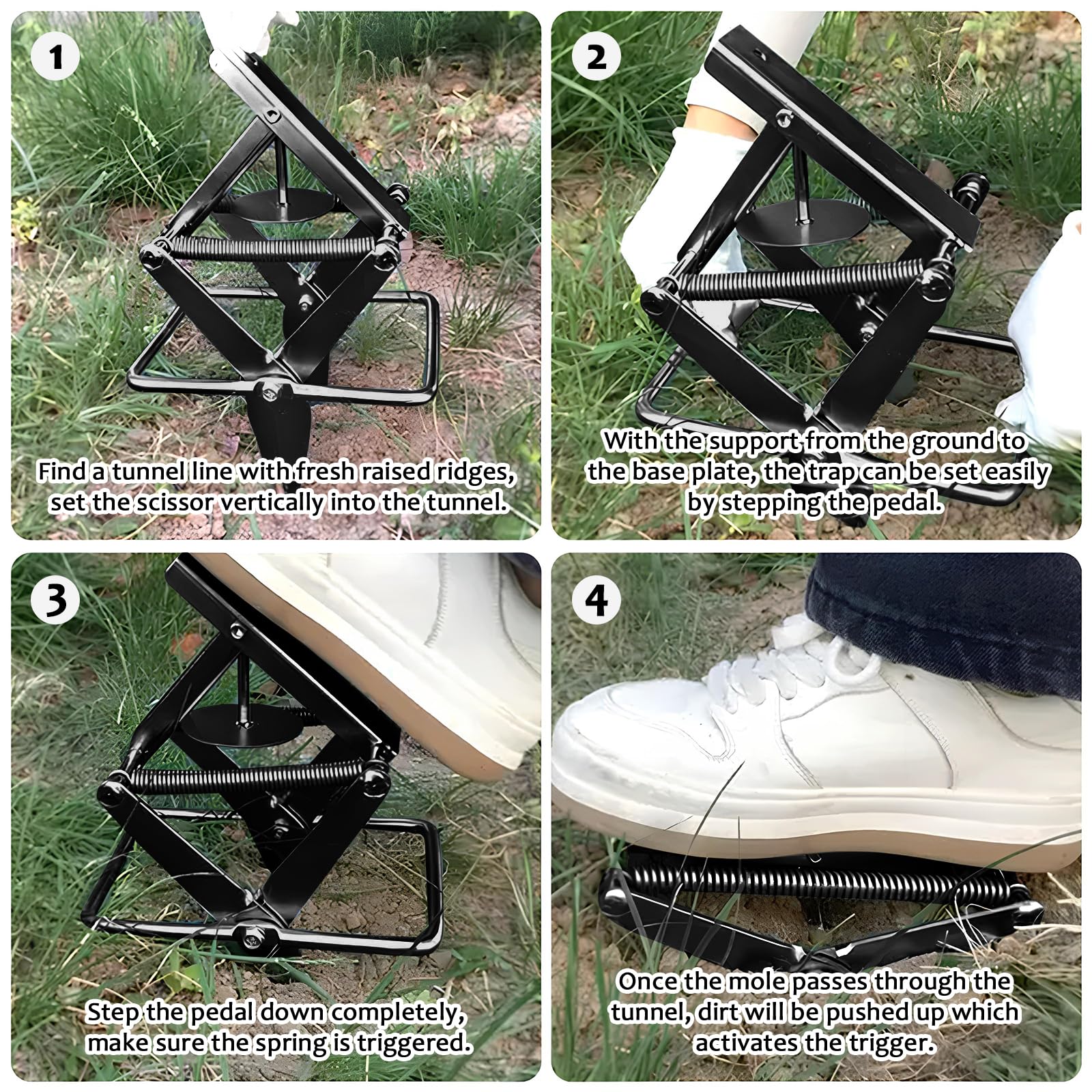 1

Find a tunnel line with fresh raised ridges, set the scissor vertically into the tunnel.

2

With the support from the ground to the base plate, the trap can be set easily by stepping the pedal.

3

Step the pedal down completely, make sure the spring is triggered.

4

Once the mole passes through the tunnel, dirt will be pushed up which activates the trigger.