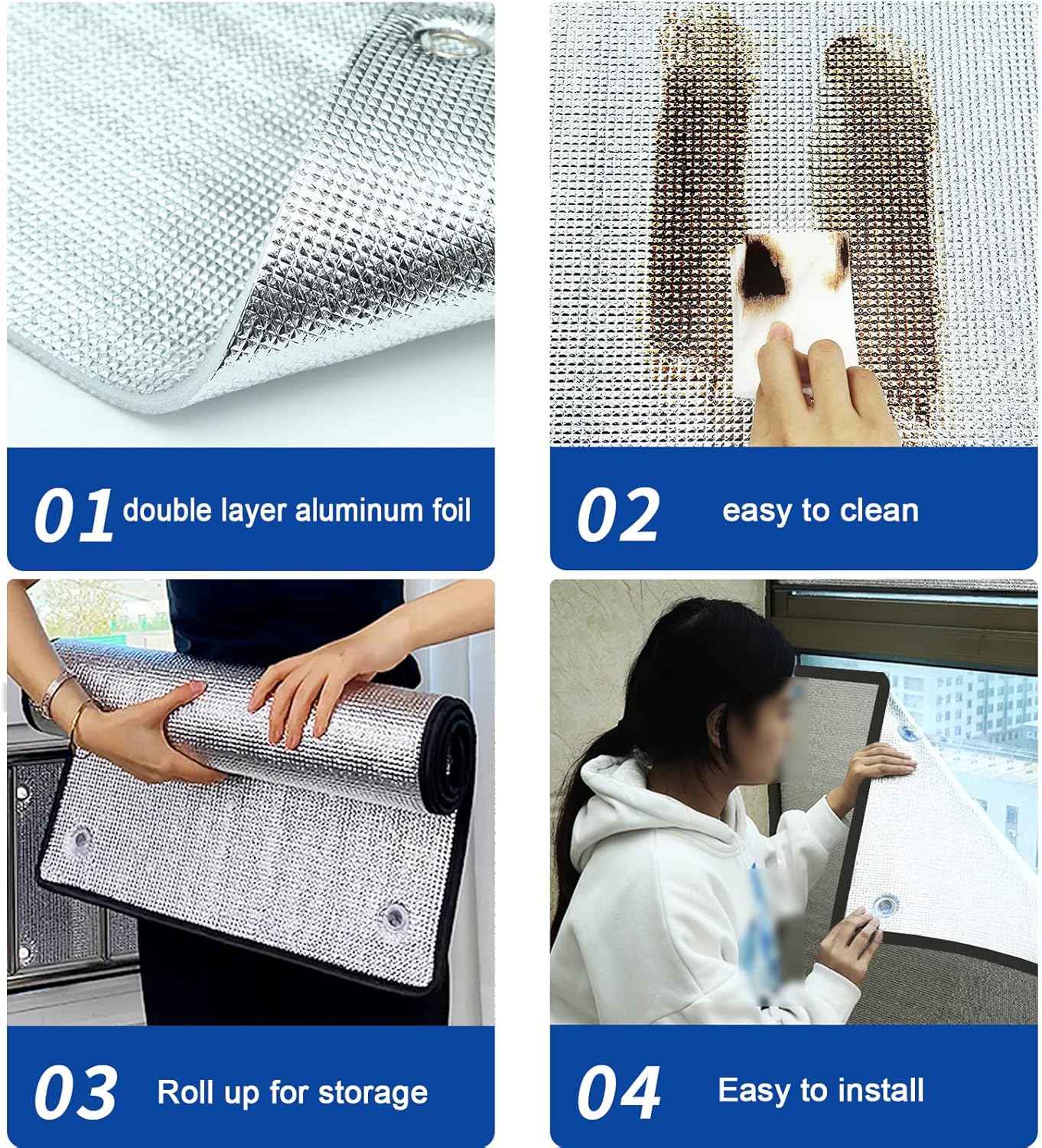 01 double layer aluminum foil

02 easy to clean

03 Roll up for storage

04 Easy to install