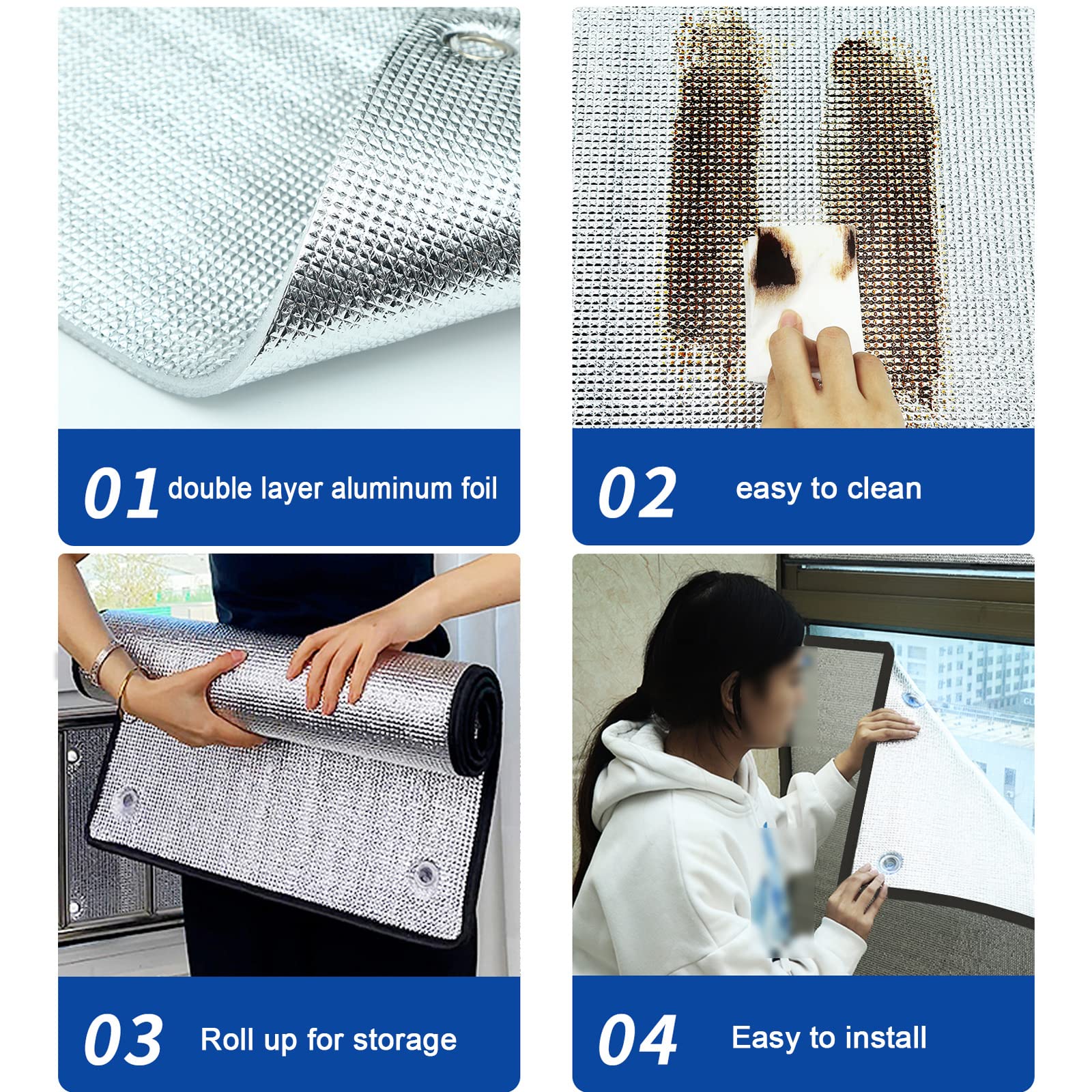 01 double layer aluminum foil

02 easy to clean

03 Roll up for storage

04 Easy to install