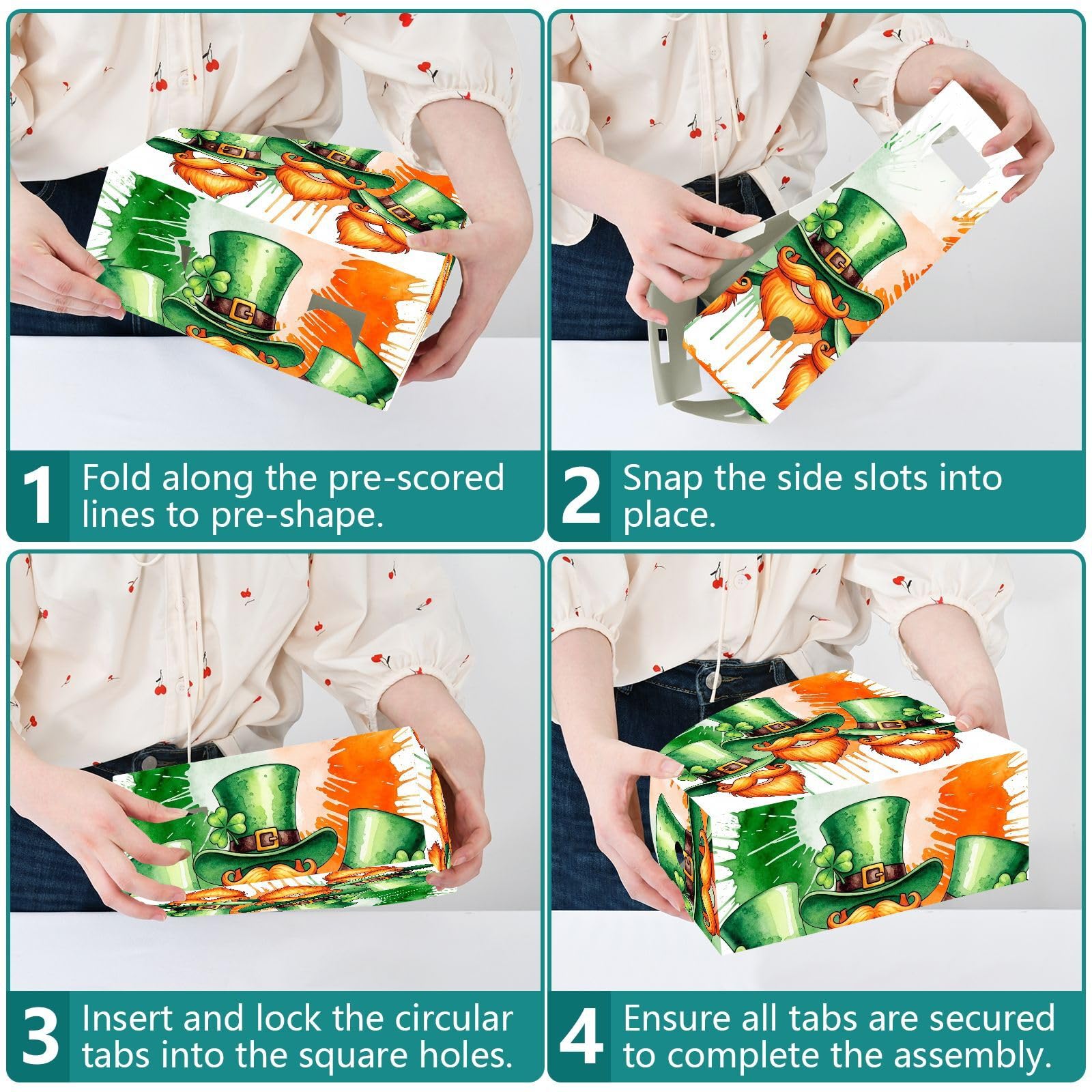 1 Fold along the pre-scored lines to pre-shape.

2 Snap the side slots into place.

3 Insert and lock the circular tabs into the square holes.

4 Ensure all tabs are secured to complete the assembly.