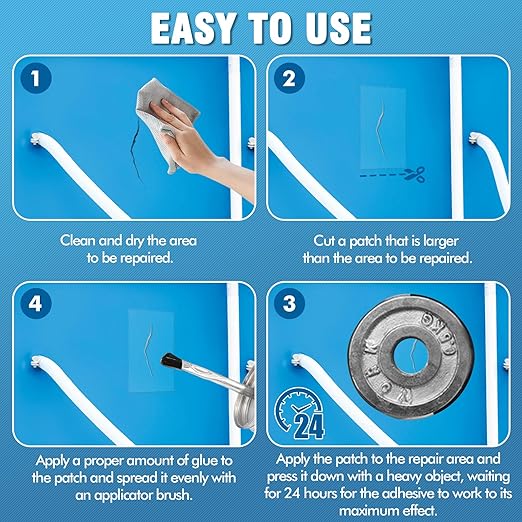 EASY TO USE

1

Clean and dry the area to be repaired.

2

Cut a patch that is larger than the area to be repaired.

4

Apply a proper amount of glue to the patch and spread it evenly with an applicator brush.

3

24

Apply the patch to the repair area and press it down with a heavy object, waiting for 24 hours for the adhesive to work to its maximum effect.