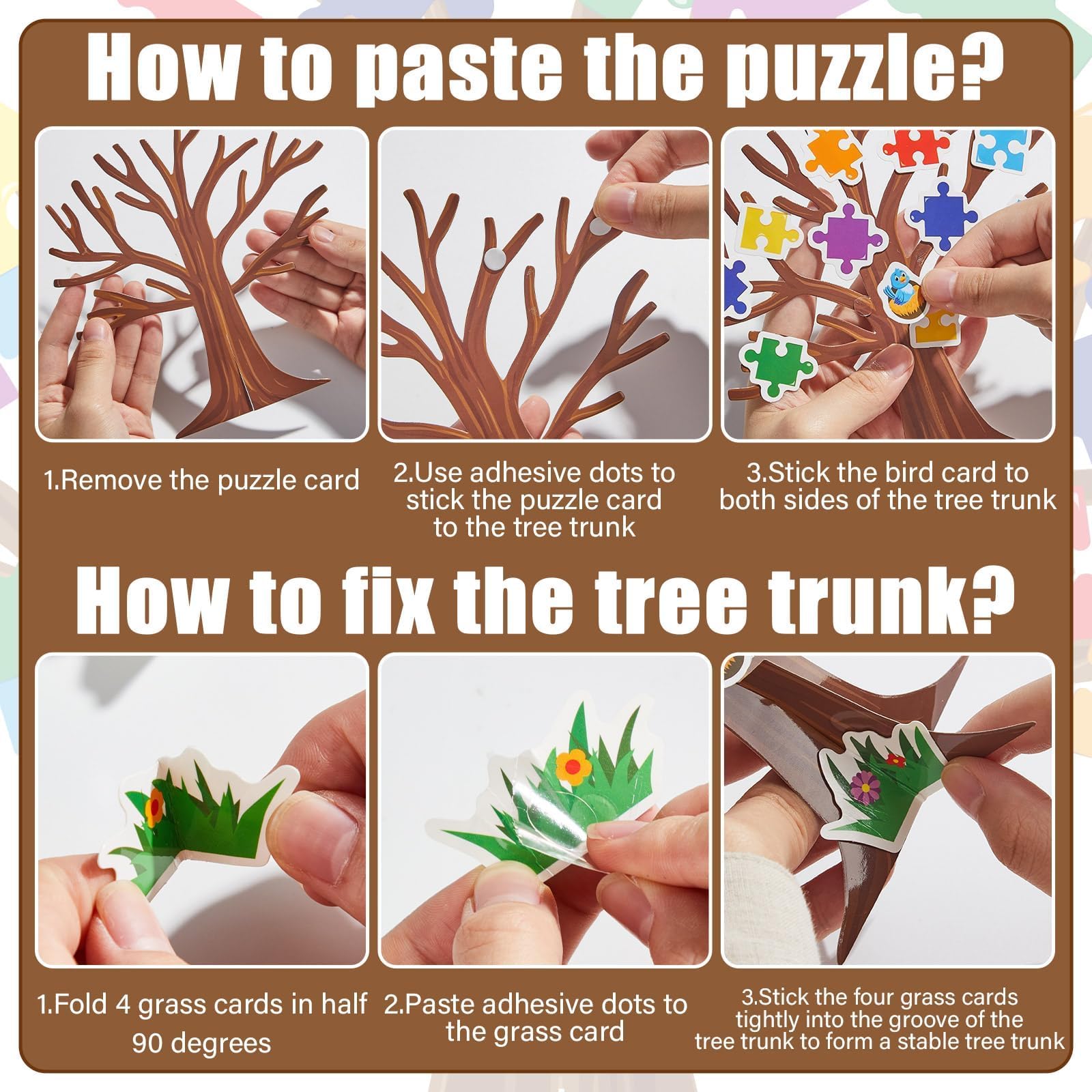 How to paste the puzzle?

1.Remove the puzzle card

2.Use adhesive dots to stick the puzzle card to the tree trunk

3.Stick the bird card to both sides of the tree trunk

How to fix the tree trunk?

1.Fold 4 grass cards in half 90 degrees

2.Paste adhesive dots to the grass card

3.Stick the four grass cards tightly into the groove of the tree trunk to form a stable tree trunk