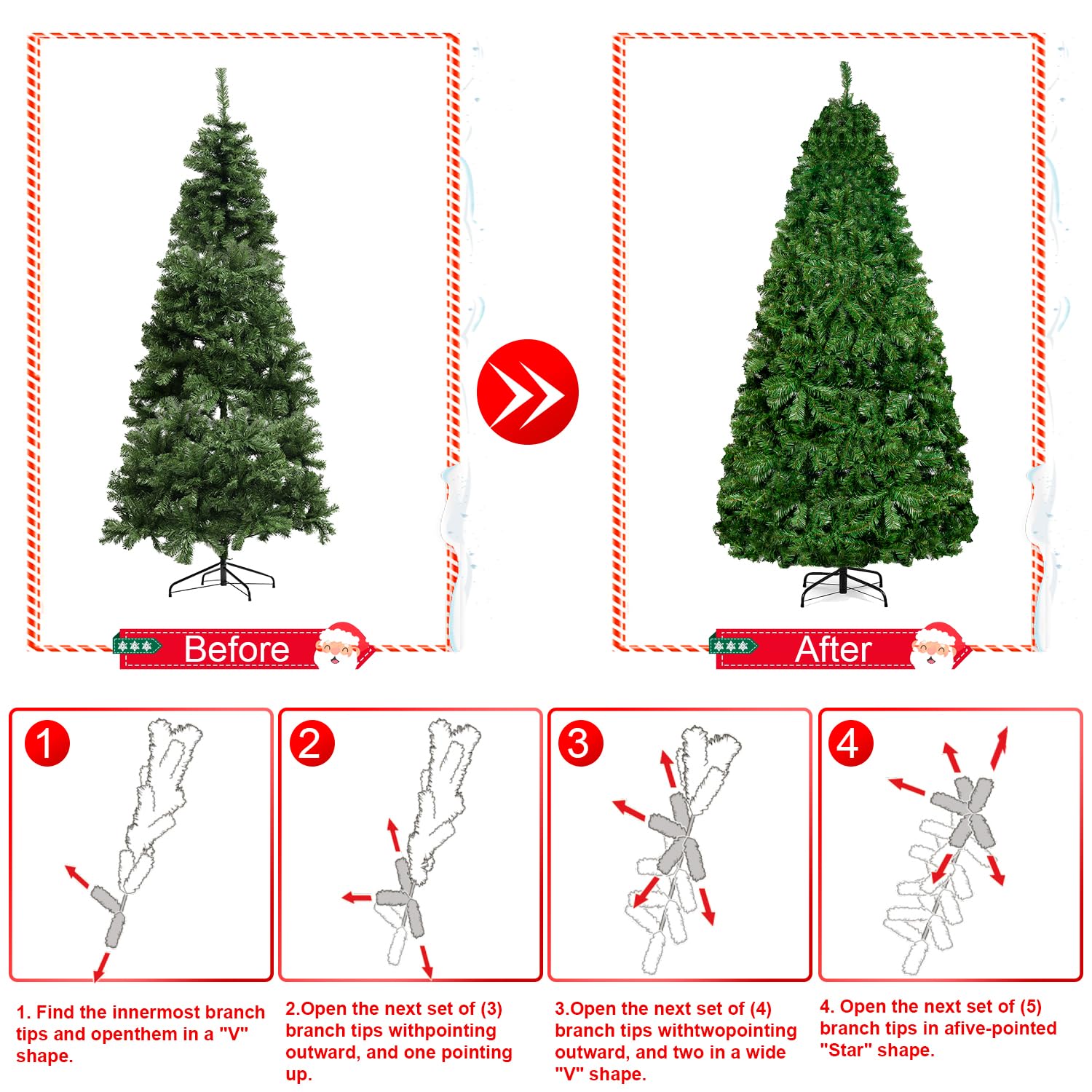 Before

After

1

2

3

4

1. Find the innermost branch tips and openthem in a "V" shape.

2.Open the next set of (3) branch tips withpointing outward, and one pointing up.

3.Open the next set of (4) branch tips withtwopointing outward, and two in a wide "V" shape.

4. Open the next set of (5) branch tips in afive-pointed "Star" shape.