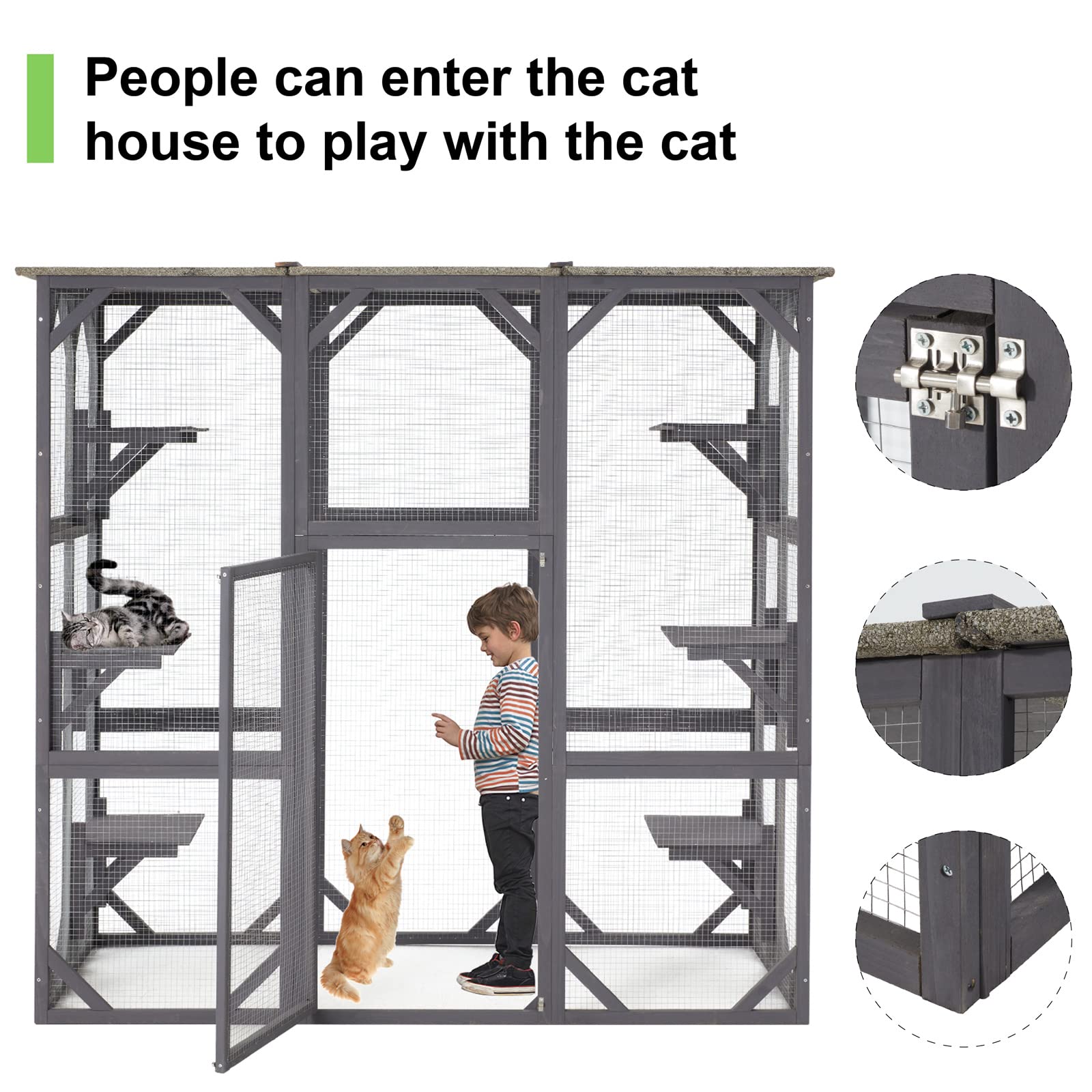 People can enter the cat house to play with the cat