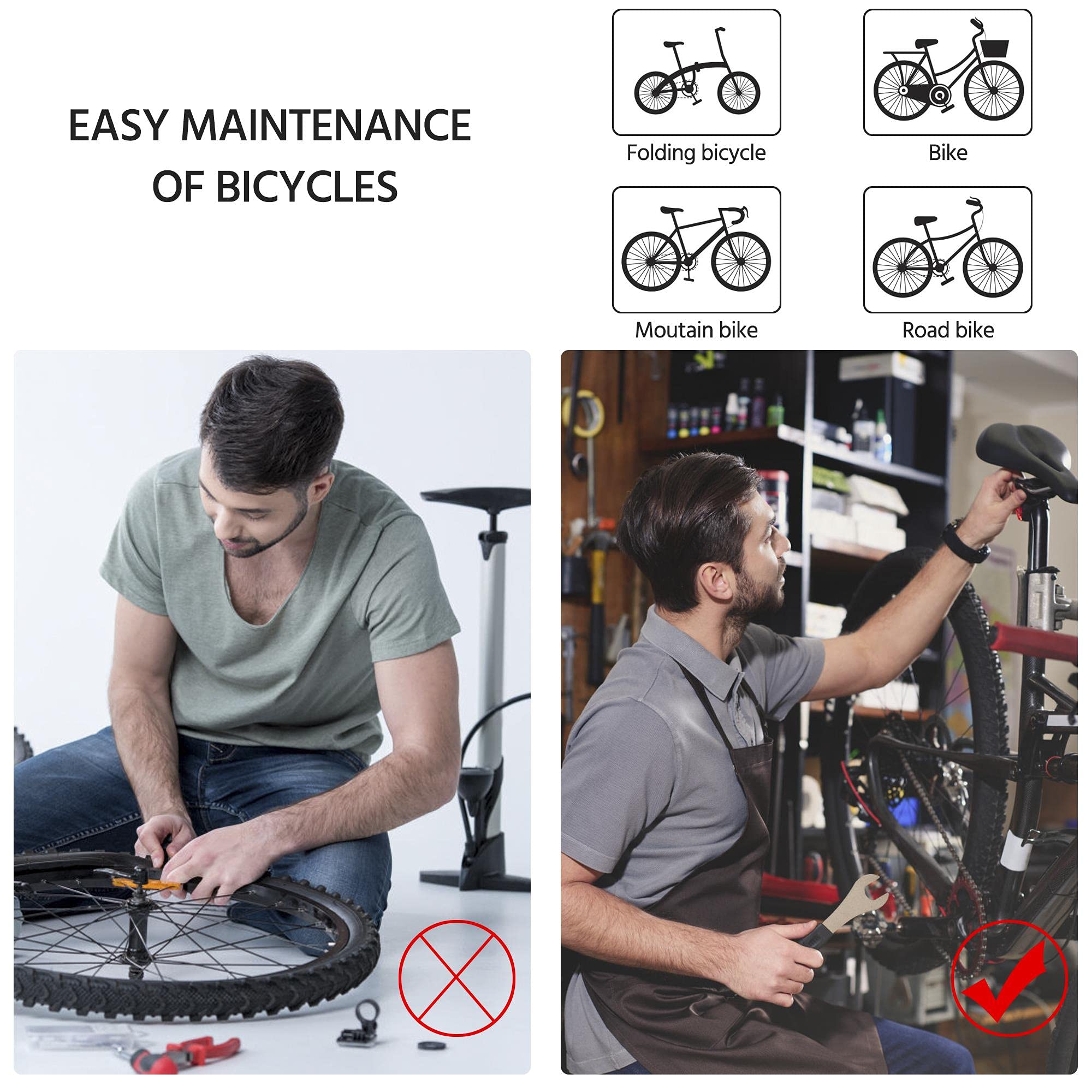 EASY MAINTENANCE OF BICYCLES

Folding bicycle

Bike

Moutain bike

Road bike